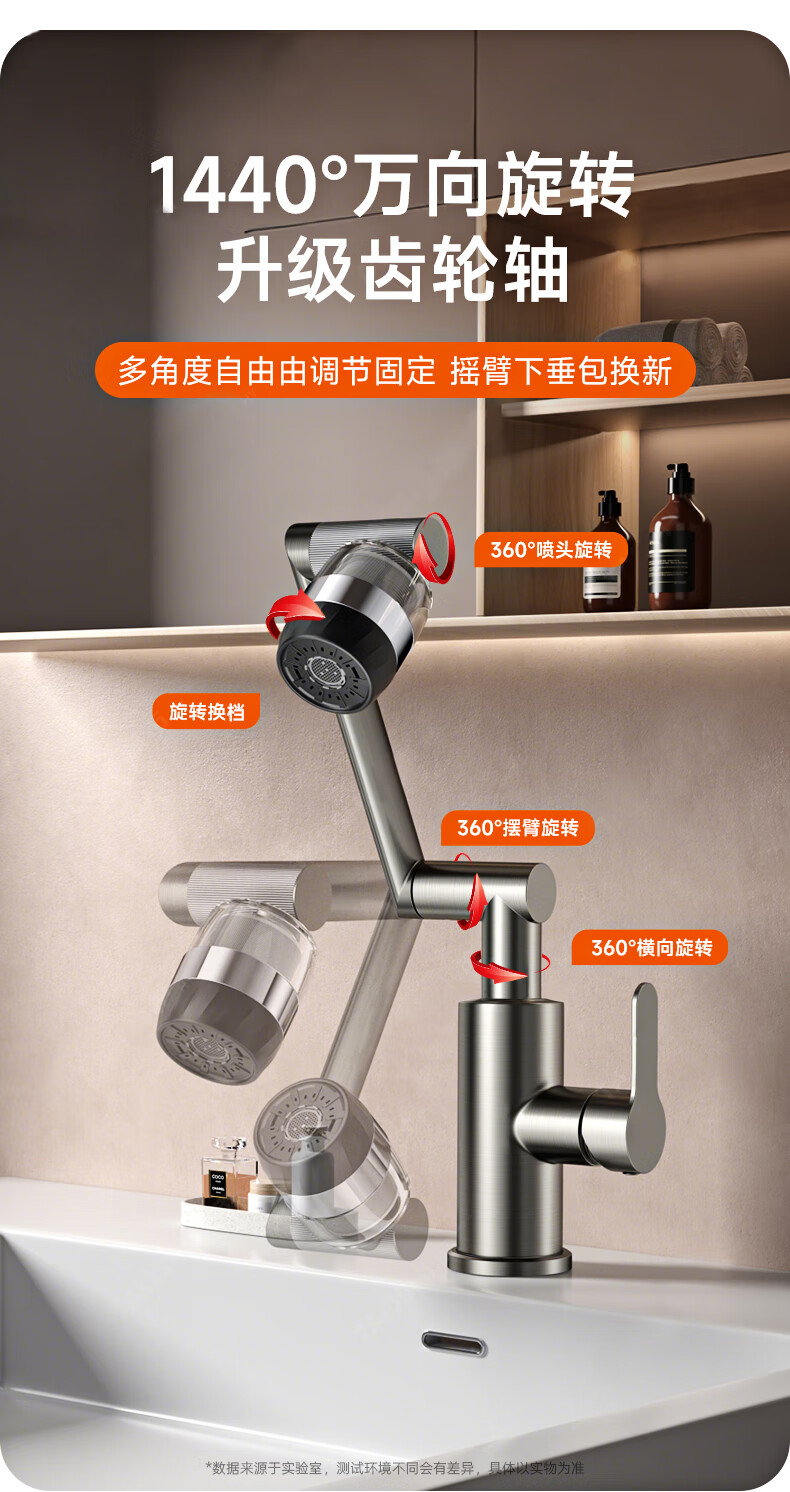 1440°万向旋转
升级齿轮轴

多角度自由由调节固定 摇臂下垂包换新

360°喷头旋转

旋转换档

360°摆臂旋转

360°横向旋转

COCO

*数据来源于实验室，测试环境不同会有差异，具体以实物为准