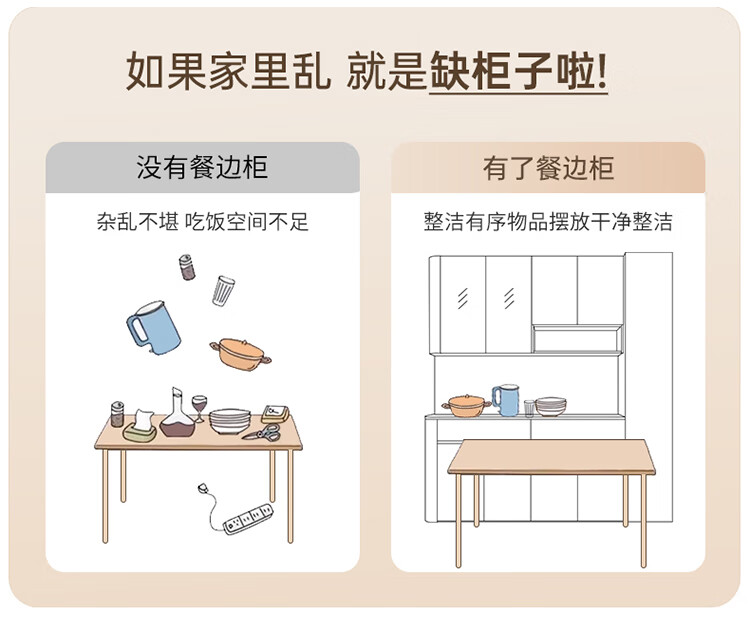 如果家里乱 就是缺柜子啦!

没有餐边柜

杂乱不堪 吃饭空间不足

有了餐边柜

整洁有序物品摆放干净整洁