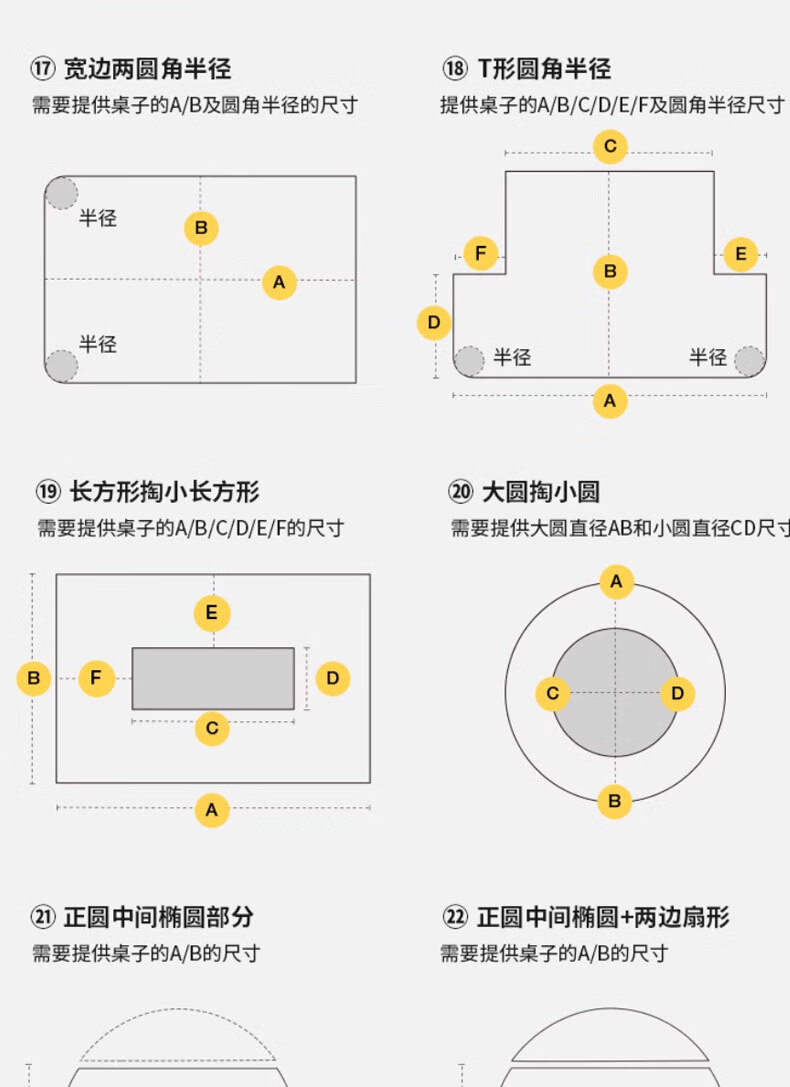 ⑰ 宽边两圆角半径
需要提供桌子的A/B及圆角半径的尺寸

半径
B
A
半径

⑱ T形圆角半径
提供桌子的A/B/C/D/E/F及圆角半径尺寸

C
F
B
E
D
半径
半径
A

⑲ 长方形掏小长方形
需要提供桌子的A/B/C/D/E/F的尺寸

E
B
F
D
C
A

⑳ 大圆掏小圆
需要提供大圆直径AB和小圆直径CD尺寸

A
C
D
B

㉑ 正圆中间椭圆部分
需要提供桌子的A/B的尺寸

㉒ 正圆中间椭圆+两边扇形
需要提供桌子的A/B的尺寸