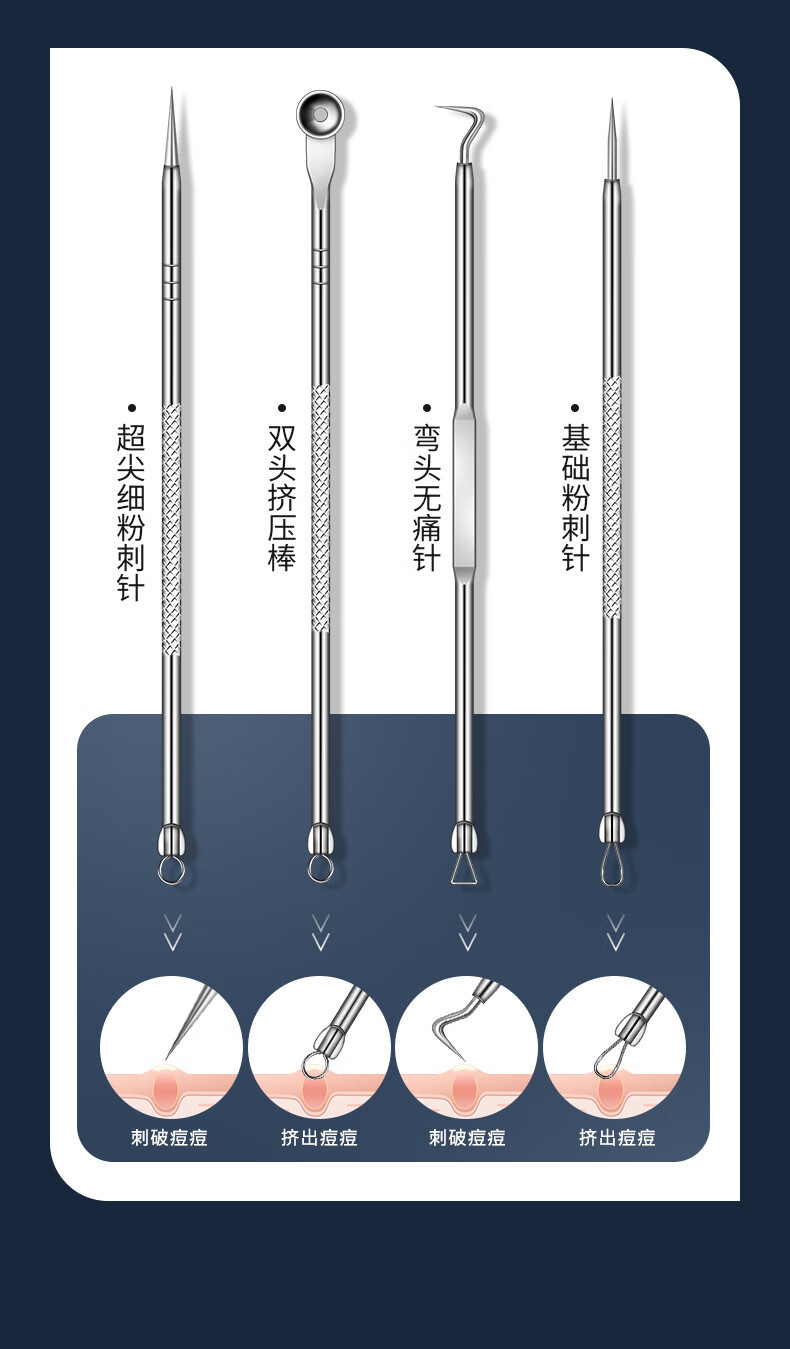 • 超尖细粉刺针

• 双头挤压棒

• 弯头无痛针

• 基础粉刺针

刺破痘痘

挤出痘痘

刺破痘痘

挤出痘痘