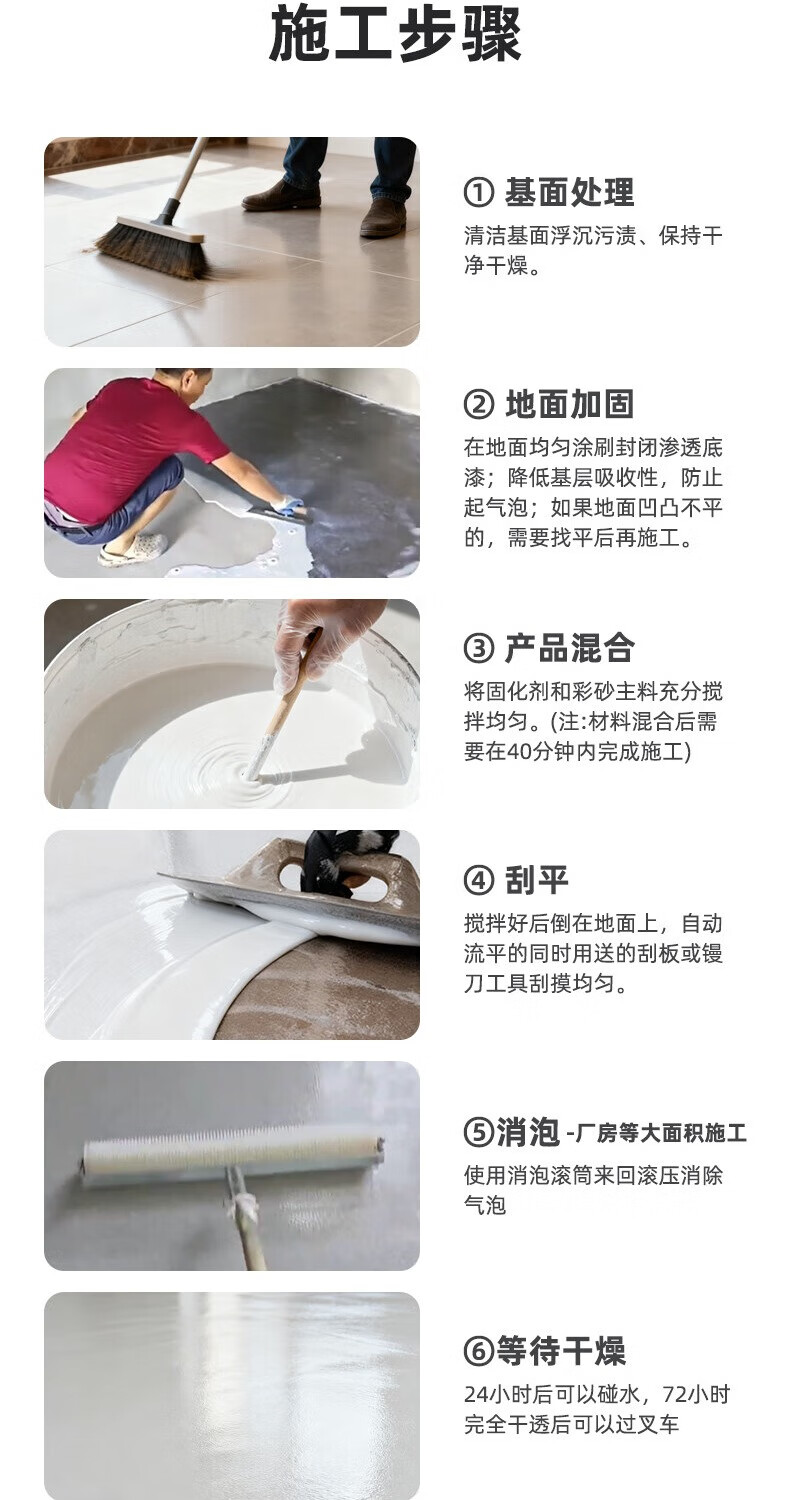 施工步骤

① 基面处理
清洁基面浮沉污渍、保持干净干燥。

② 地面加固
在地面均匀涂刷封闭渗透底漆；降低基层吸收性，防止起气泡；如果地面凹凸不平的，需要找平后再施工。

③ 产品混合
将固化剂和彩砂主料充分搅拌均匀。(注:材料混合后需要在40分钟内完成施工)

④ 刮平
搅拌好后倒在地面上，自动流平的同时用送的刮板或镘刀工具刮摸均匀。

⑤消泡 -厂房等大面积施工
使用消泡滚筒来回滚压消除气泡

⑥等待干燥
24小时后可以碰水，72小时完全干透后可以过叉车