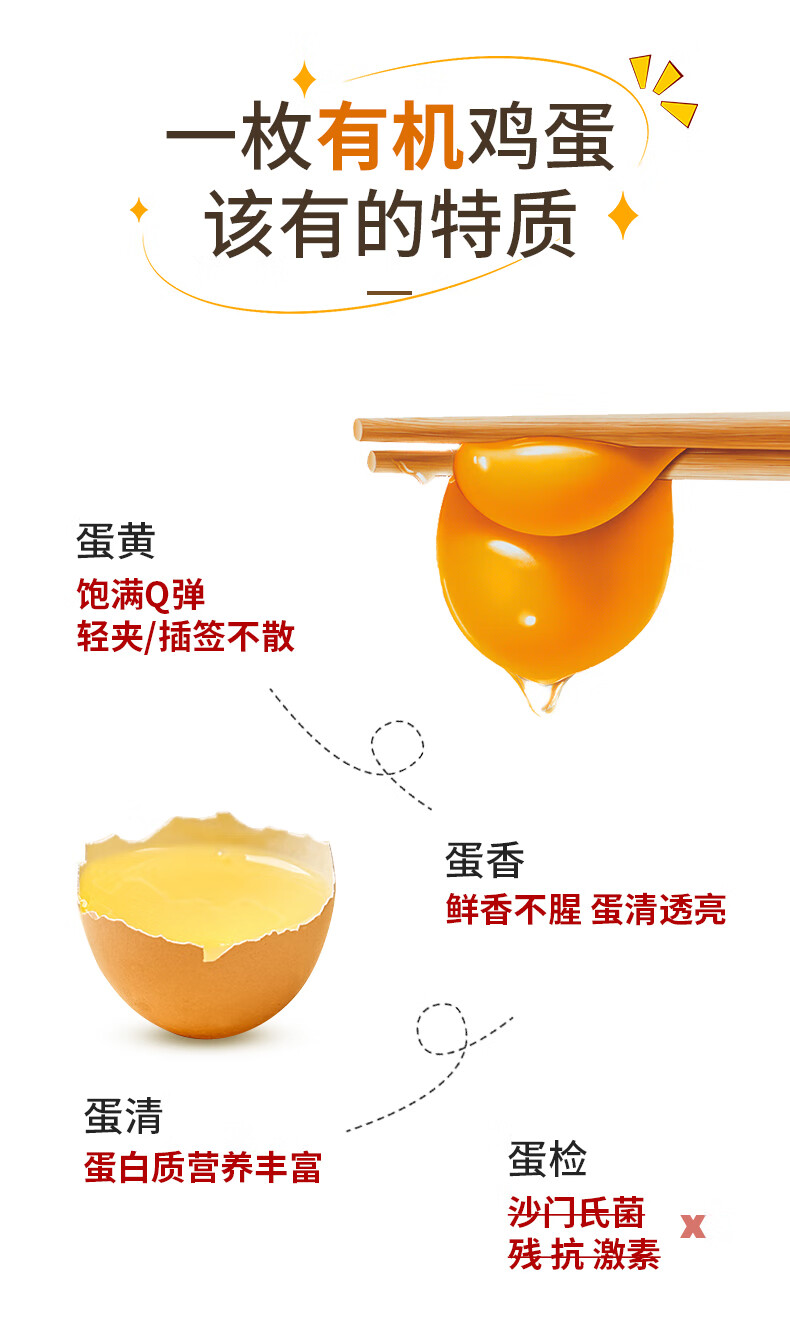 一枚有机鸡蛋
该有的特质

蛋黄
饱满Q弹
轻夹/插签不散

蛋香
鲜香不腥 蛋清透亮

蛋清
蛋白质营养丰富

蛋检
沙门氏菌
残 抗 激素
x