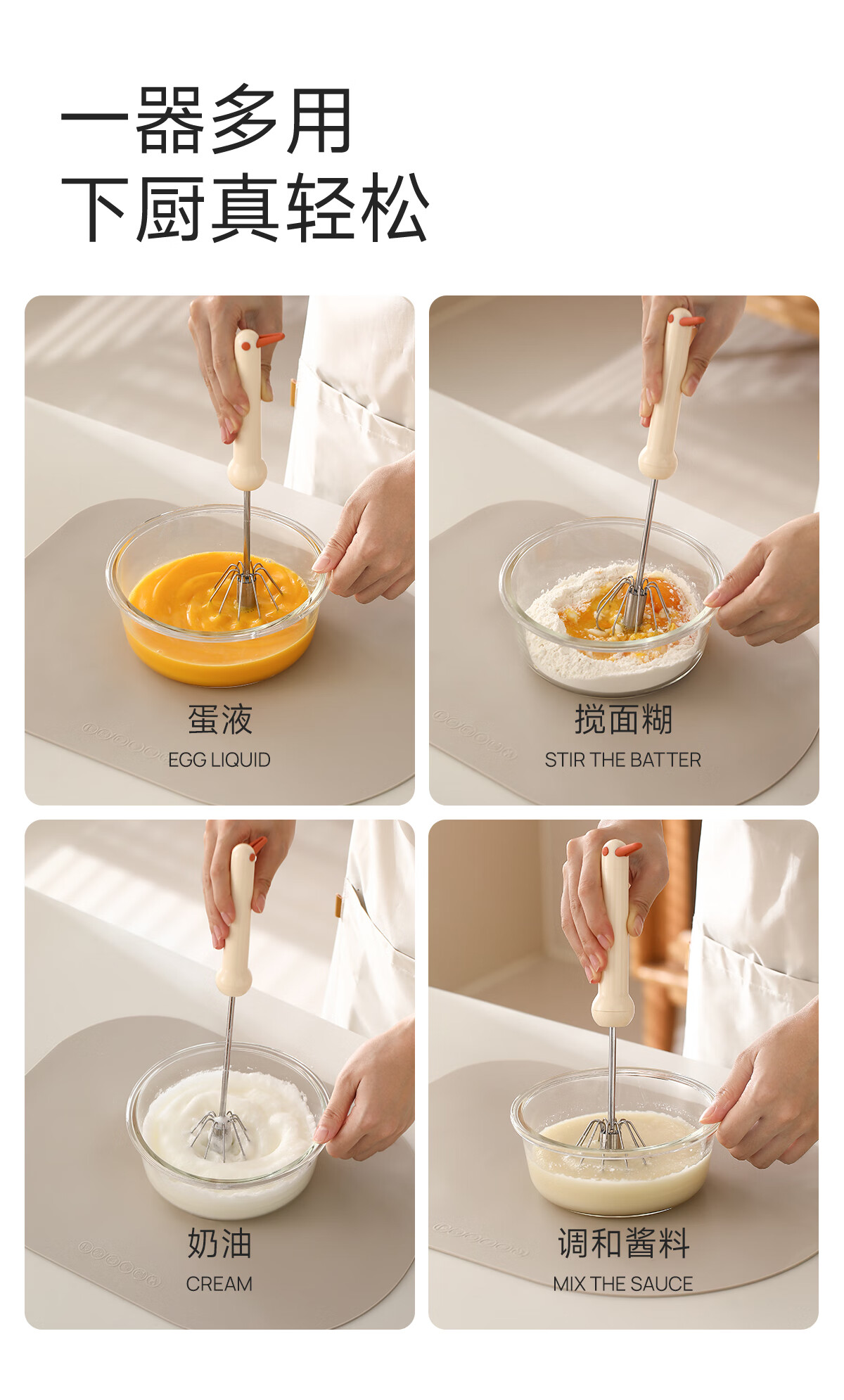 一器多用
下厨真轻松

蛋液
EGG LIQUID

搅面糊
STIR THE BATTER

奶油
CREAM

调和酱料
MIX THE SAUCE