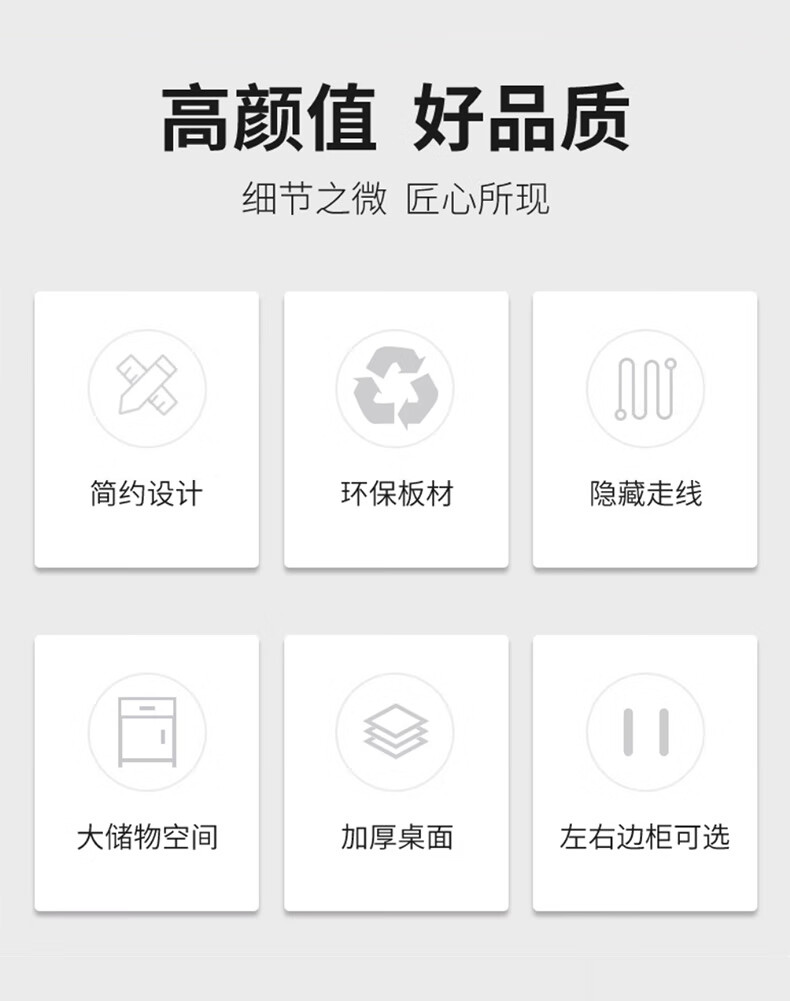 高颜值 好品质

细节之微 匠心所现

简约设计

环保板材

隐藏走线

大储物空间

加厚桌面

左右边柜可选