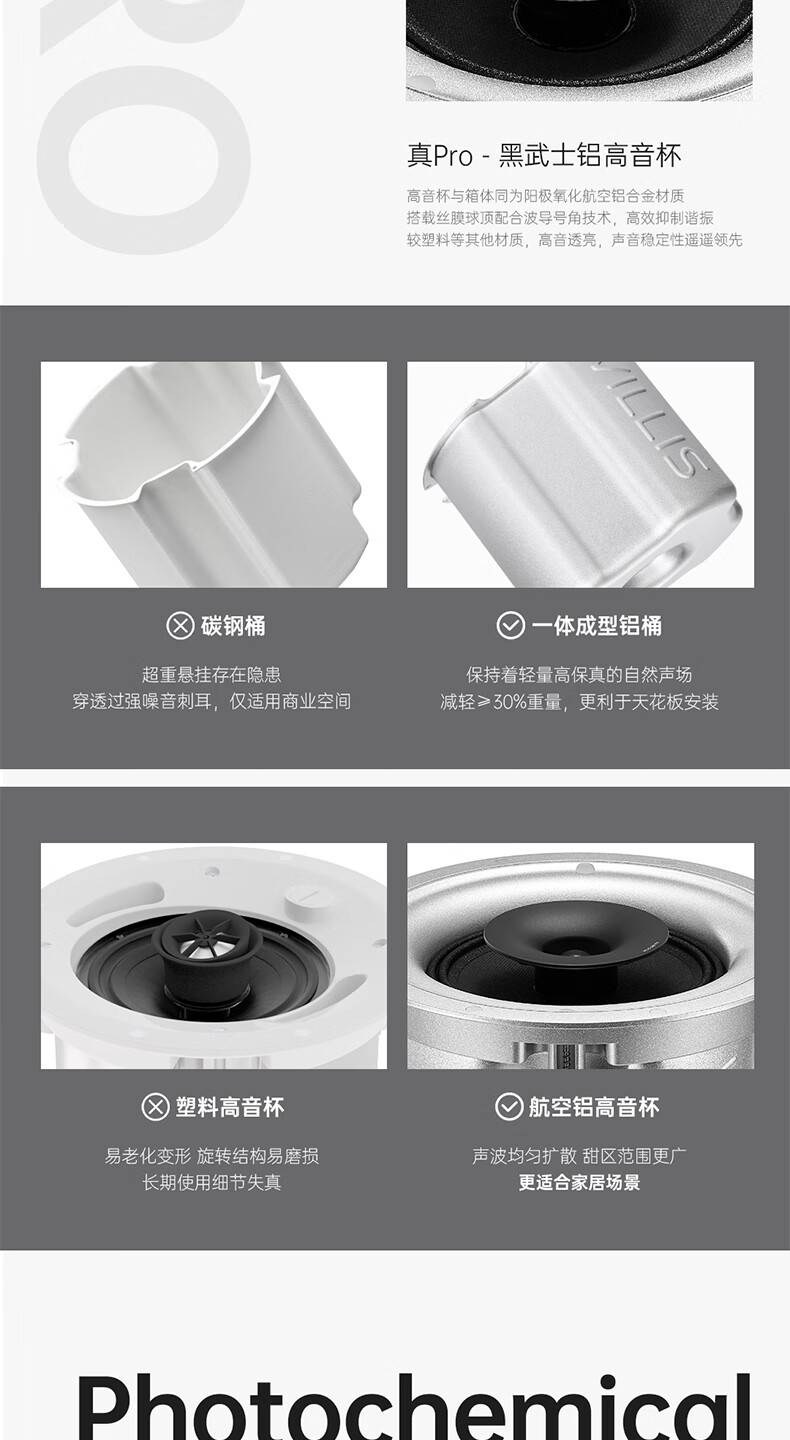 真Pro - 黑武士铝高音杯

高音杯与箱体同为阳极氧化航空铝合金材质
搭载丝膜球顶配合波导号角技术，高效抑制谐振
较塑料等其他材质，高音透亮，声音稳定性遥遥领先

WILLIS

碳钢桶

超重悬挂存在隐患
穿透过强噪音刺耳，仅适用商业空间

一体成型铝桶

保持着轻量高保真的自然声场
减轻≥30%重量，更利于天花板安装

塑料高音杯

易老化变形 旋转结构易磨损
长期使用细节失真

航空铝高音杯

声波均匀扩散 甜区范围更广
更适合家居场景

Photochemical