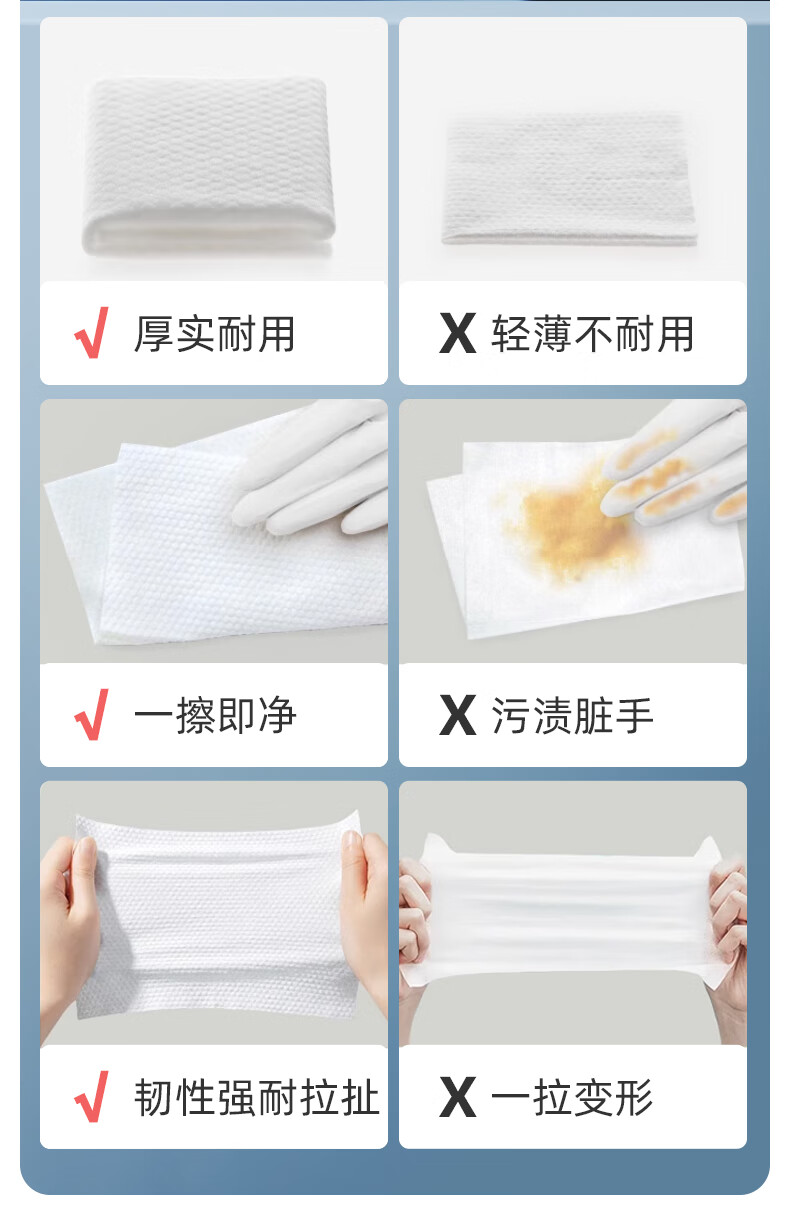 √ 厚实耐用

X 轻薄不耐用

√ 一擦即净

X 污渍脏手

√ 韧性强耐拉扯

X 一拉变形