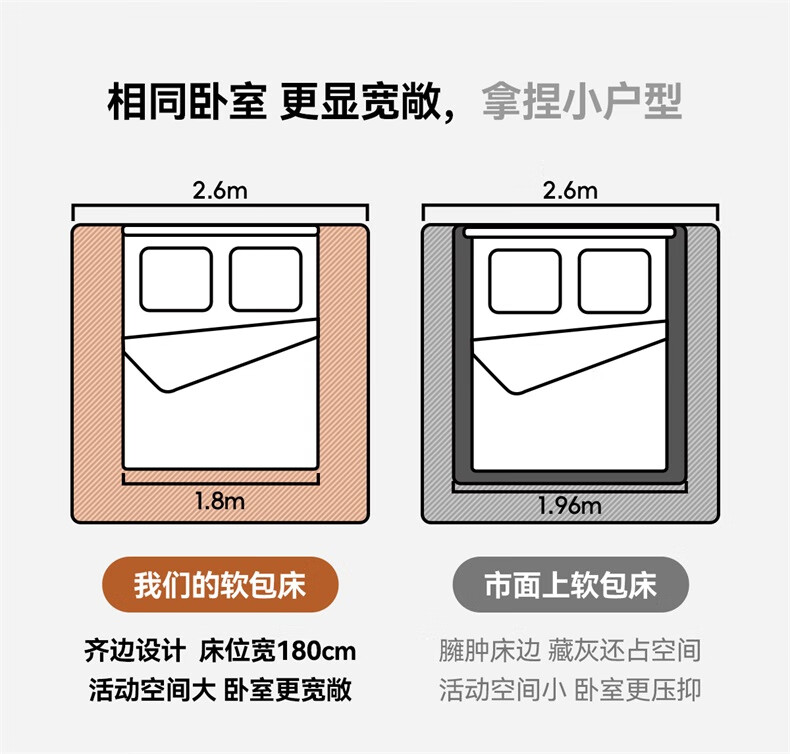 相同卧室 更显宽敞，拿捏小户型

2.6m

1.8m

我们的软包床

齐边设计 床位宽180cm
活动空间大 卧室更宽敞

2.6m

1.96m

市面上软包床

臃肿床边 藏灰还占空间
活动空间小 卧室更压抑