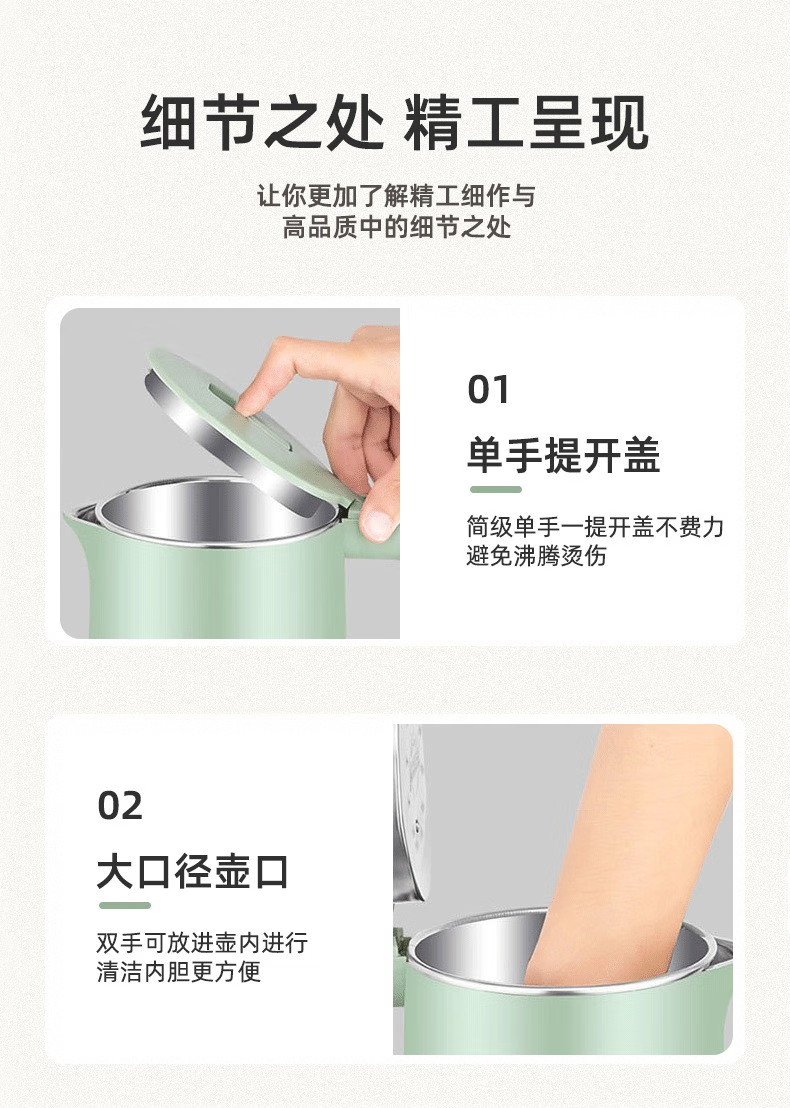 细节之处 精工呈现

让你更加了解精工细作与
高品质中的细节之处

01

单手提开盖

简级单手一提开盖不费力
避免沸腾烫伤

02

大口径壶口

双手可放进壶内进行
清洁内胆更方便