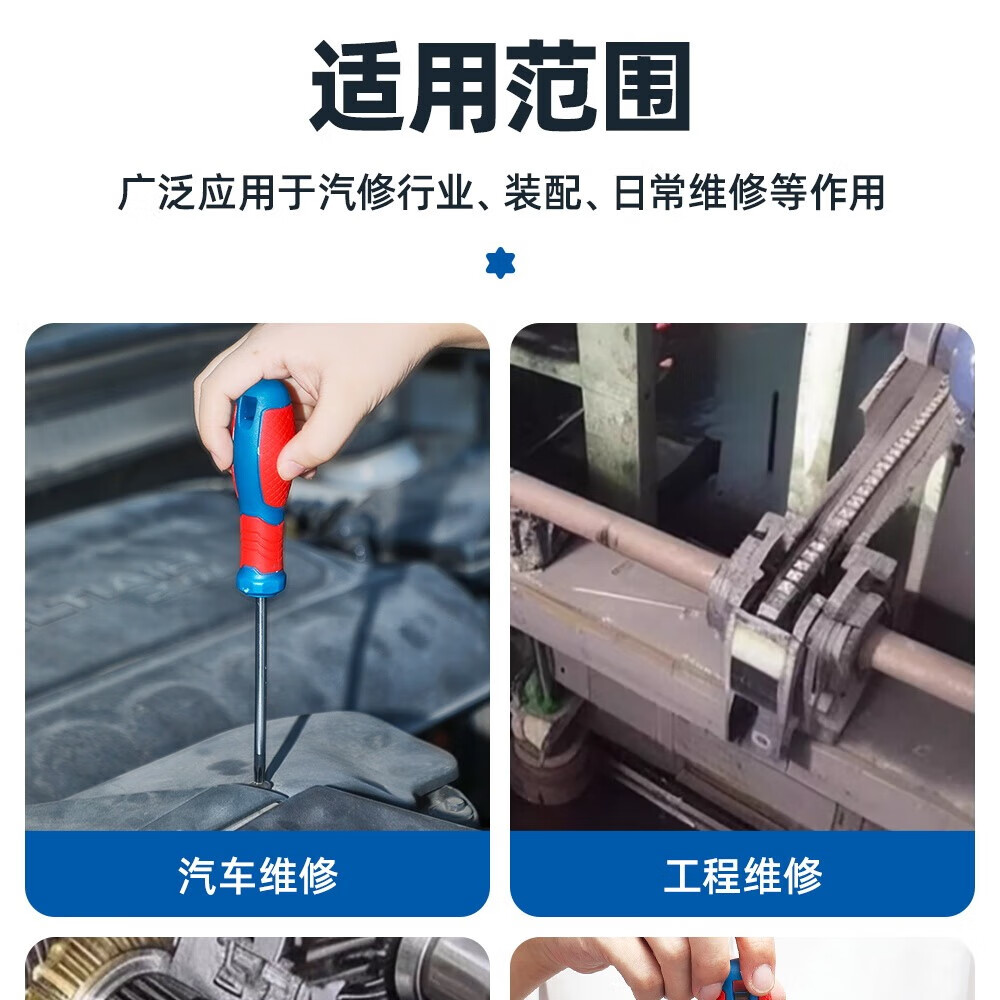 适用范围

广泛应用于汽修行业、装配、日常维修等作用

汽车维修

工程维修