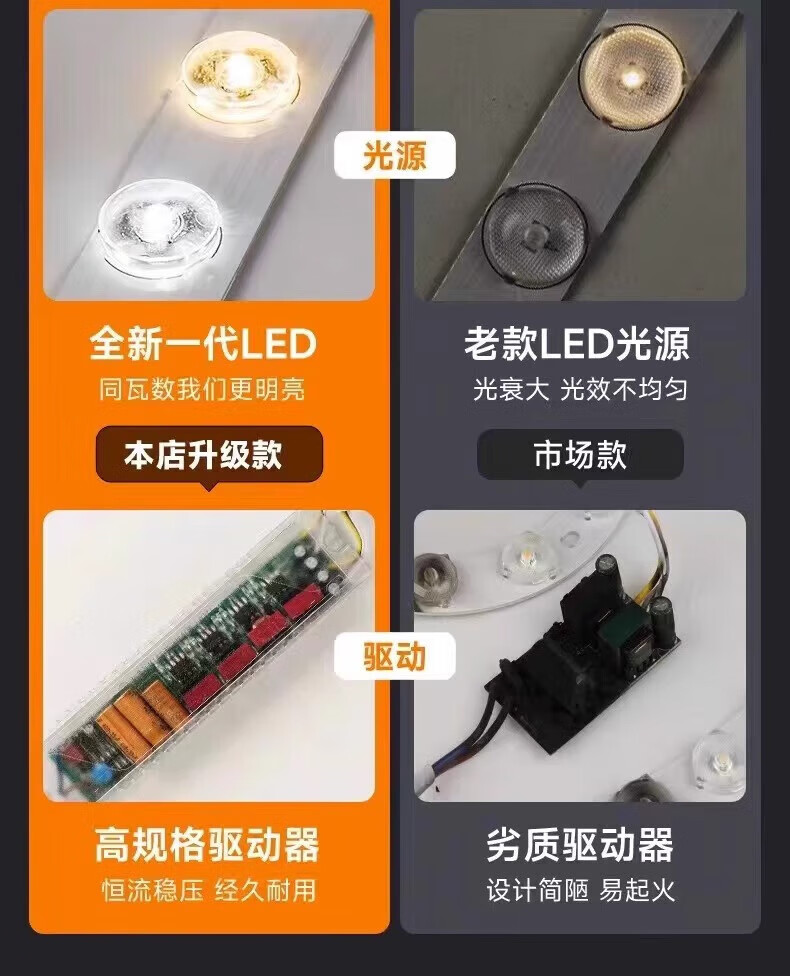 光源

全新一代LED
同瓦数我们更明亮

老款LED光源
光衰大 光效不均匀

本店升级款

市场款

驱动

高规格驱动器
恒流稳压 经久耐用

劣质驱动器
设计简陋 易起火