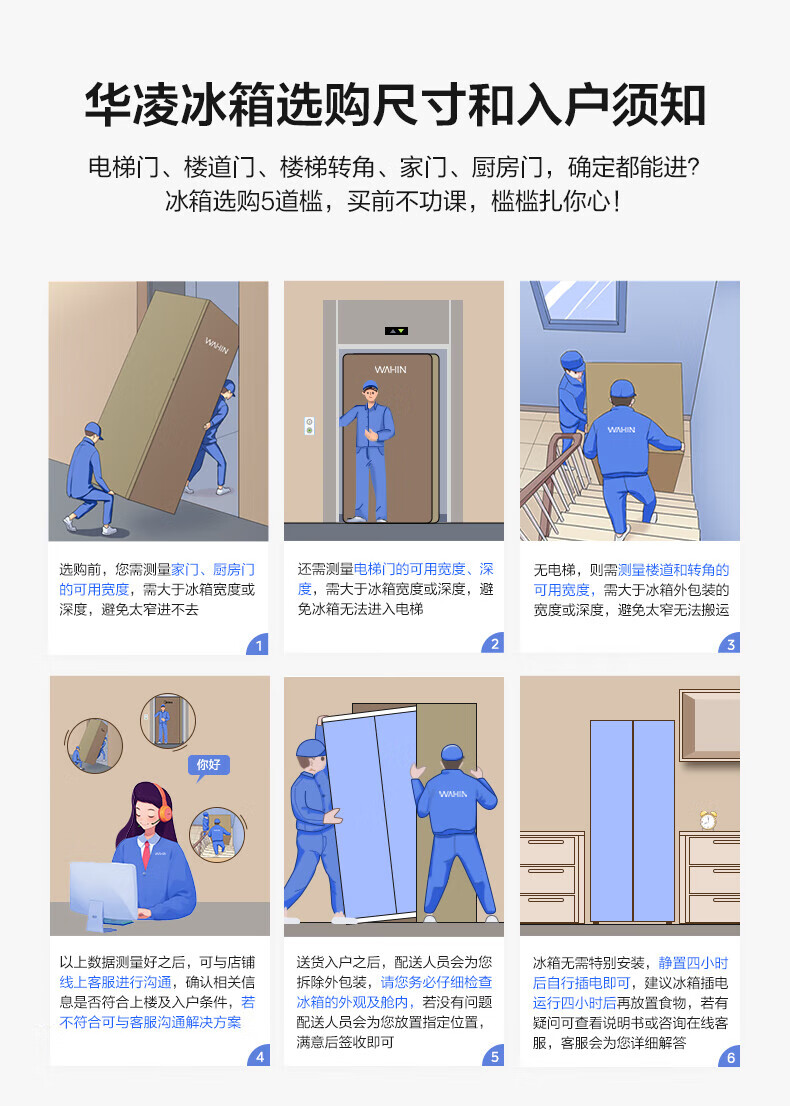 华凌冰箱选购尺寸和入户须知

电梯门、楼道门、楼梯转角、家门、厨房门，确定都能进？
冰箱选购5道槛，买前不功课，槛槛扎你心！

WAHIN

选购前，您需测量家门、厨房门的可用宽度，需大于冰箱宽度或深度，避免太窄进不去

1

WAHIN

还需测量电梯门的可用宽度、深度，需大于冰箱宽度或深度，避免冰箱无法进入电梯

2

WAHIN

无电梯，则需测量楼道和转角的可用宽度，需大于冰箱外包装的宽度或深度，避免太窄无法搬运

3

你好

以上数据测量好之后，可与店铺线上客服进行沟通，确认相关信息是否符合上楼及入户条件，若不符合可与客服沟通解决方案

4

WAHIN

送货入户之后，配送人员会为您拆除外包装，请您务必仔细检查冰箱的外观及舱内，若没有问题配送人员会为您放置指定位置，满意后签收即可

5

冰箱无需特别安装，静置四小时后自行插电即可，建议冰箱插电运行四小时后再放置食物，若有疑问可查看说明书或咨询在线客服，客服会为您详细解答

6