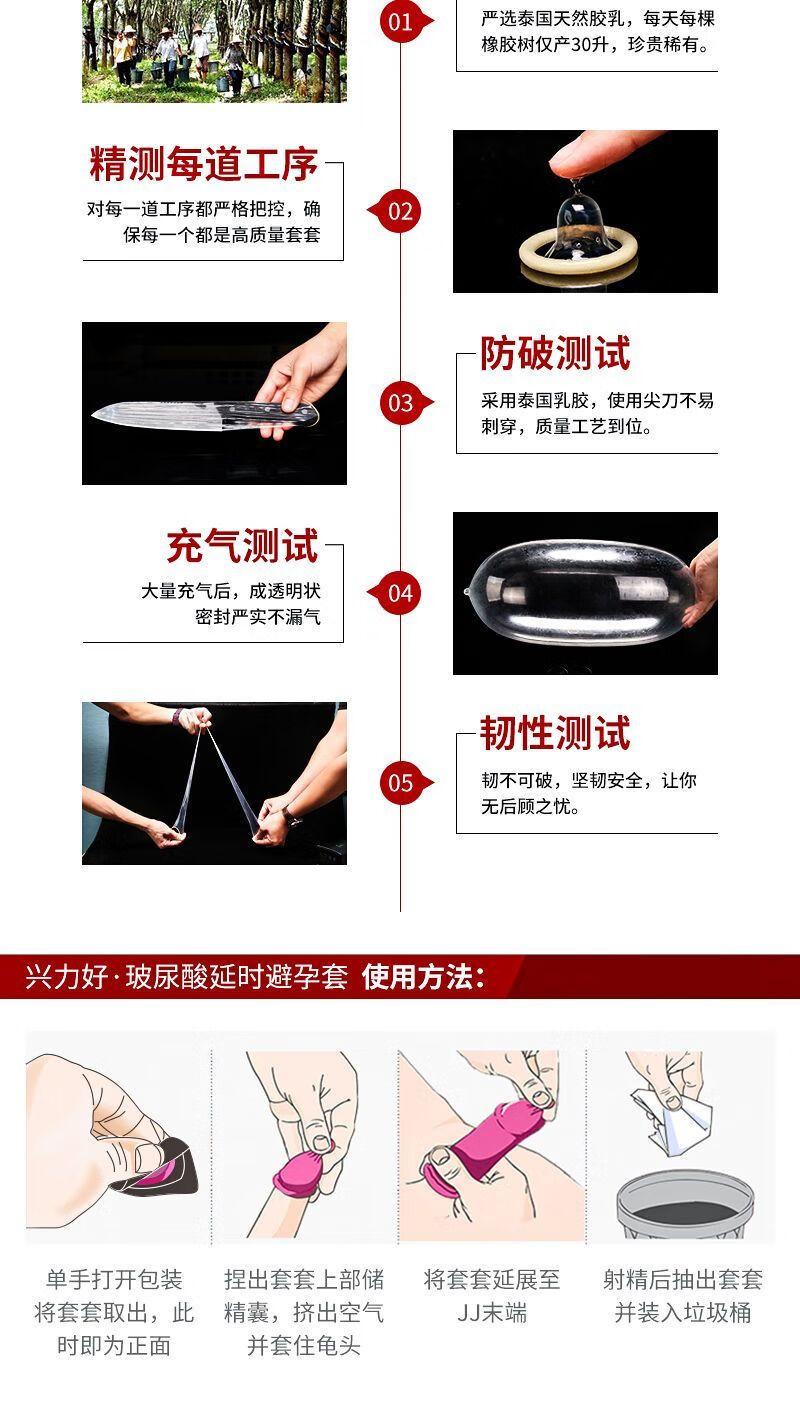 01

严选泰国天然胶乳，每天每棵橡胶树仅产30升，珍贵稀有。

精测每道工序

对每一道工序都严格把控，确保每一个都是高质量套套

02

03

防破测试

采用泰国乳胶，使用尖刀不易刺穿，质量工艺到位。

充气测试

大量充气后，成透明状密封严实不漏气

04

05

韧性测试

韧不可破，坚韧安全，让你无后顾之忧。

兴力好·玻尿酸延时避孕套 使用方法：

单手打开包装将套套取出，此时即为正面

捏出套套上部储精囊，挤出空气并套住龟头

将套套延展至JJ末端

射精后抽出套套并装入垃圾桶