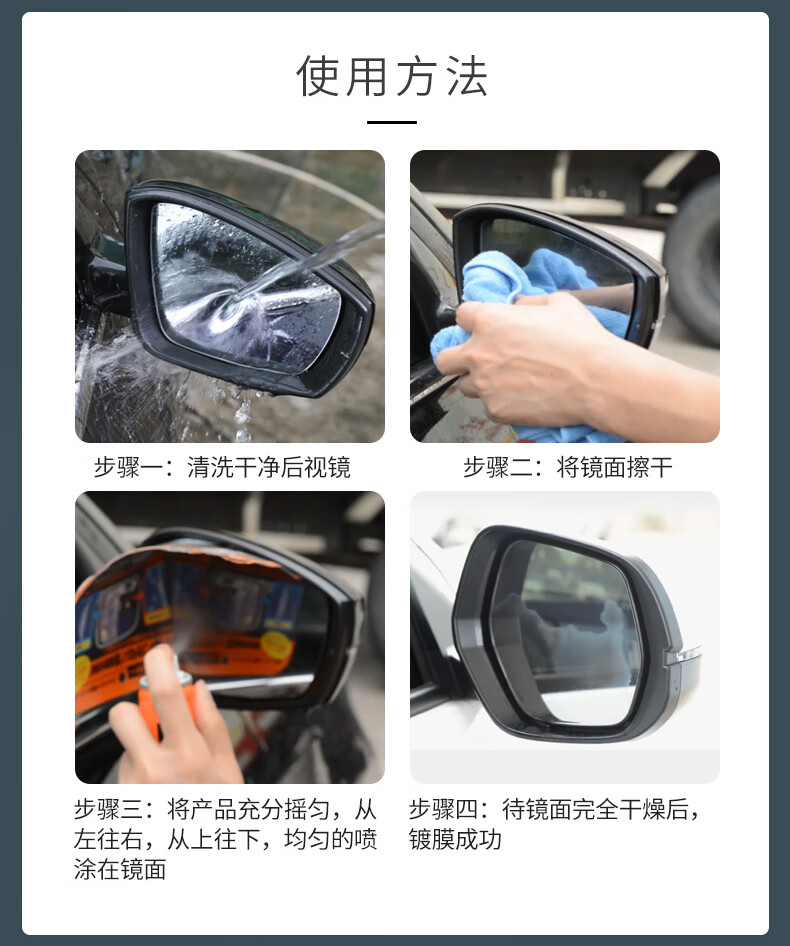 使用方法

步骤一：清洗干净后视镜

步骤二：将镜面擦干

步骤三：将产品充分摇匀，从左往右，从上往下，均匀的喷涂在镜面

步骤四：待镜面完全干燥后，镀膜成功