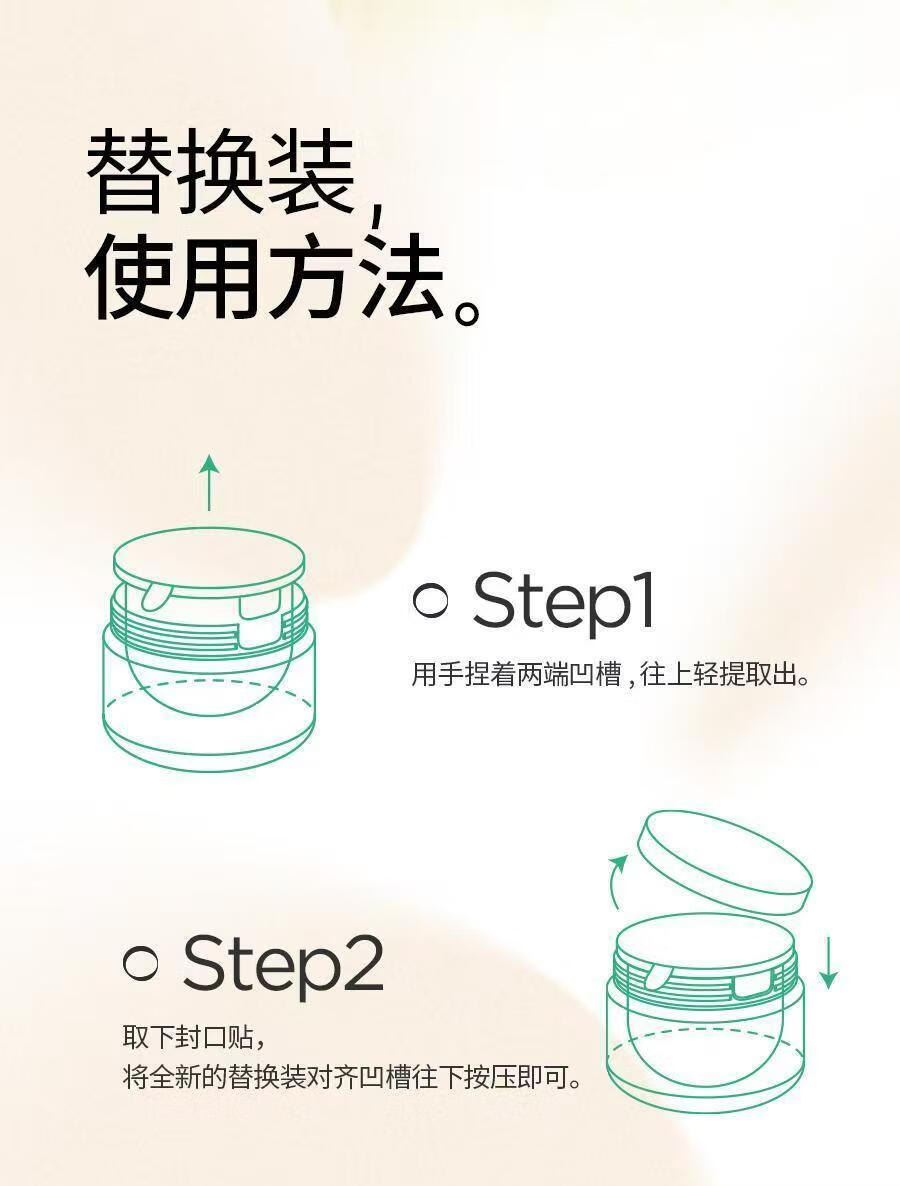 替换装,
使用方法。

Step1

用手捏着两端凹槽,往上轻提取出。

Step2

取下封口贴,
将全新的替换装对齐凹槽往下按压即可。