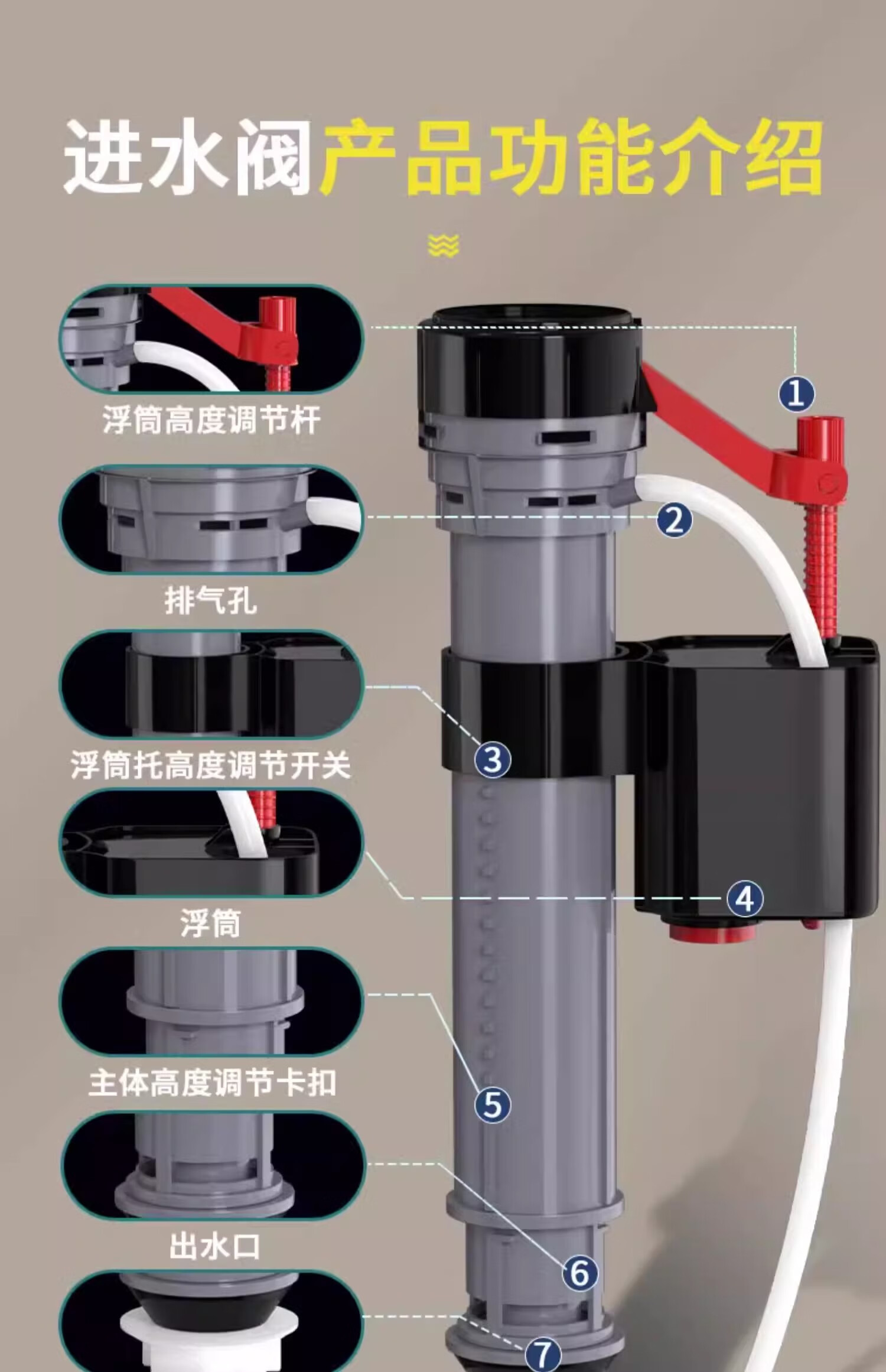 进水阀产品功能介绍

浮筒高度调节杆

排气孔

浮筒托高度调节开关

浮筒

主体高度调节卡扣

出水口

1
2
3
4
5
6
7