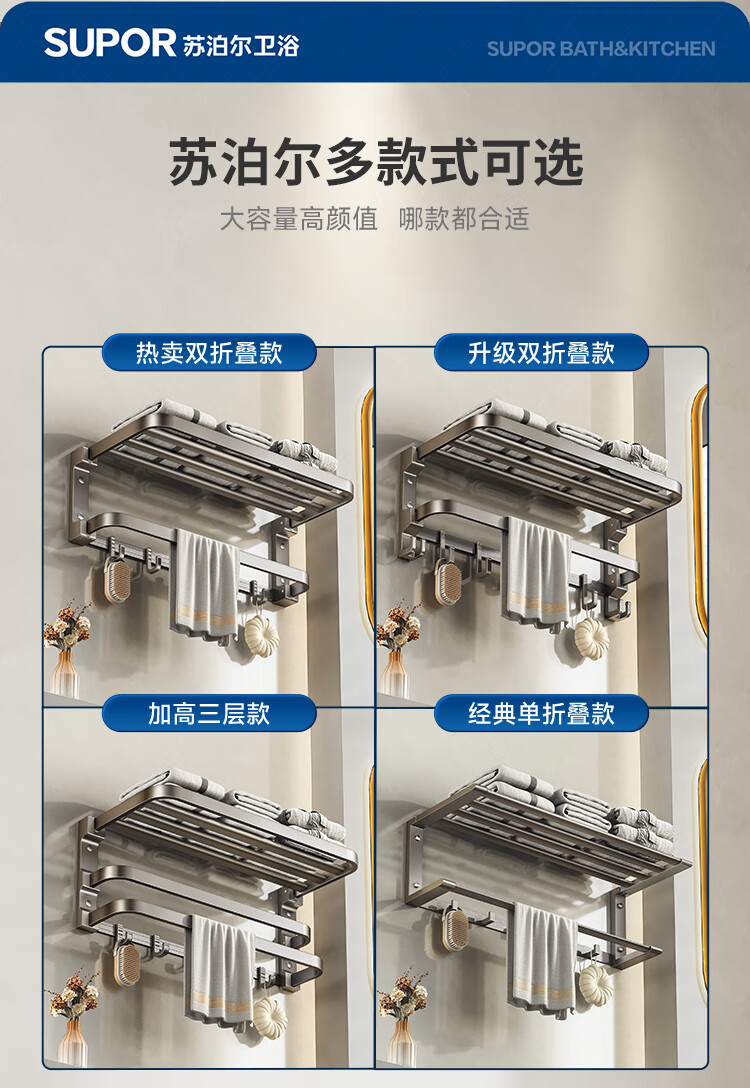 SUPOR 苏泊尔卫浴

SUPOR BATH&KITCHEN

苏泊尔多款式可选

大容量高颜值 哪款都合适

热卖双折叠款

升级双折叠款

加高三层款

经典单折叠款