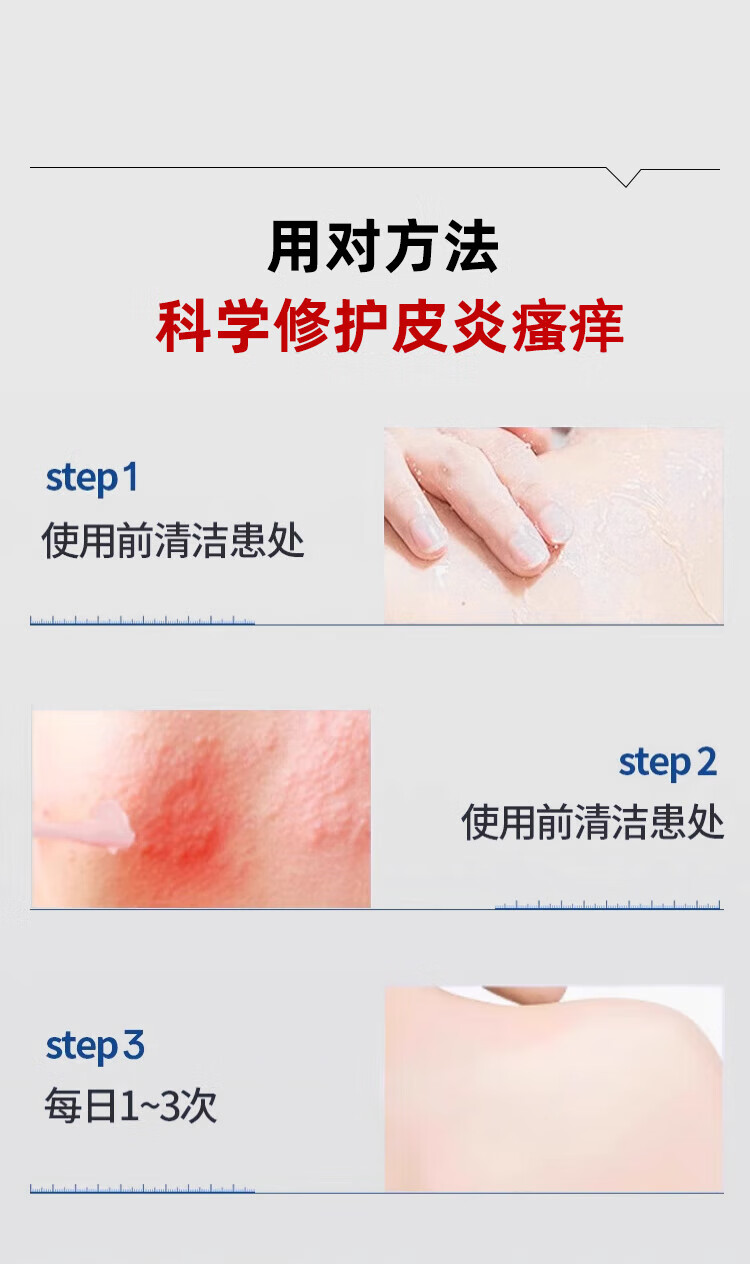 用对方法
科学修护皮炎瘙痒

step 1
使用前清洁患处

step 2
使用前清洁患处

step 3
每日1~3次