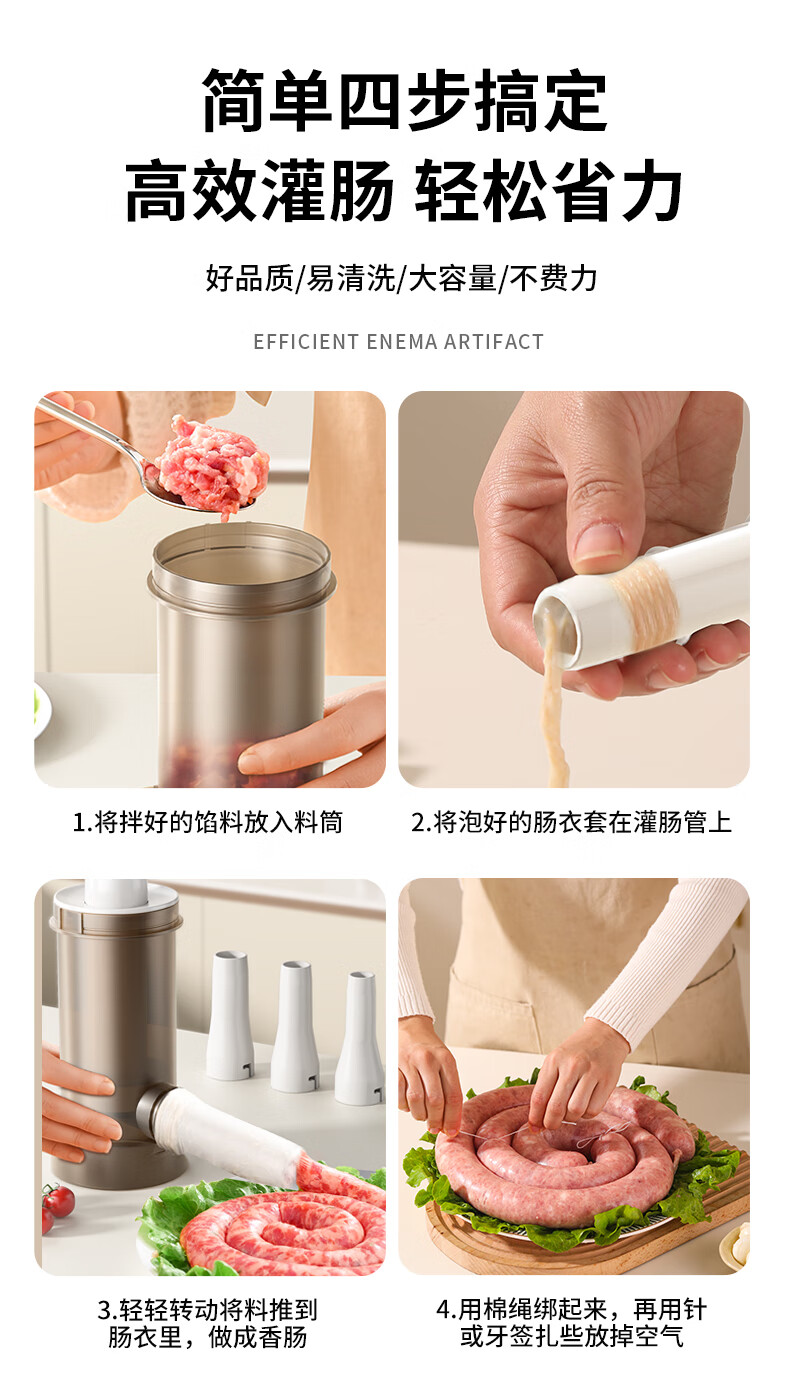 简单四步搞定
高效灌肠 轻松省力

好品质/易清洗/大容量/不费力

EFFICIENT ENEMA ARTIFACT

1.将拌好的馅料放入料筒

2.将泡好的肠衣套在灌肠管上

3.轻轻转动将料推到肠衣里，做成香肠

4.用棉绳绑起来，再用针或牙签扎些放掉空气