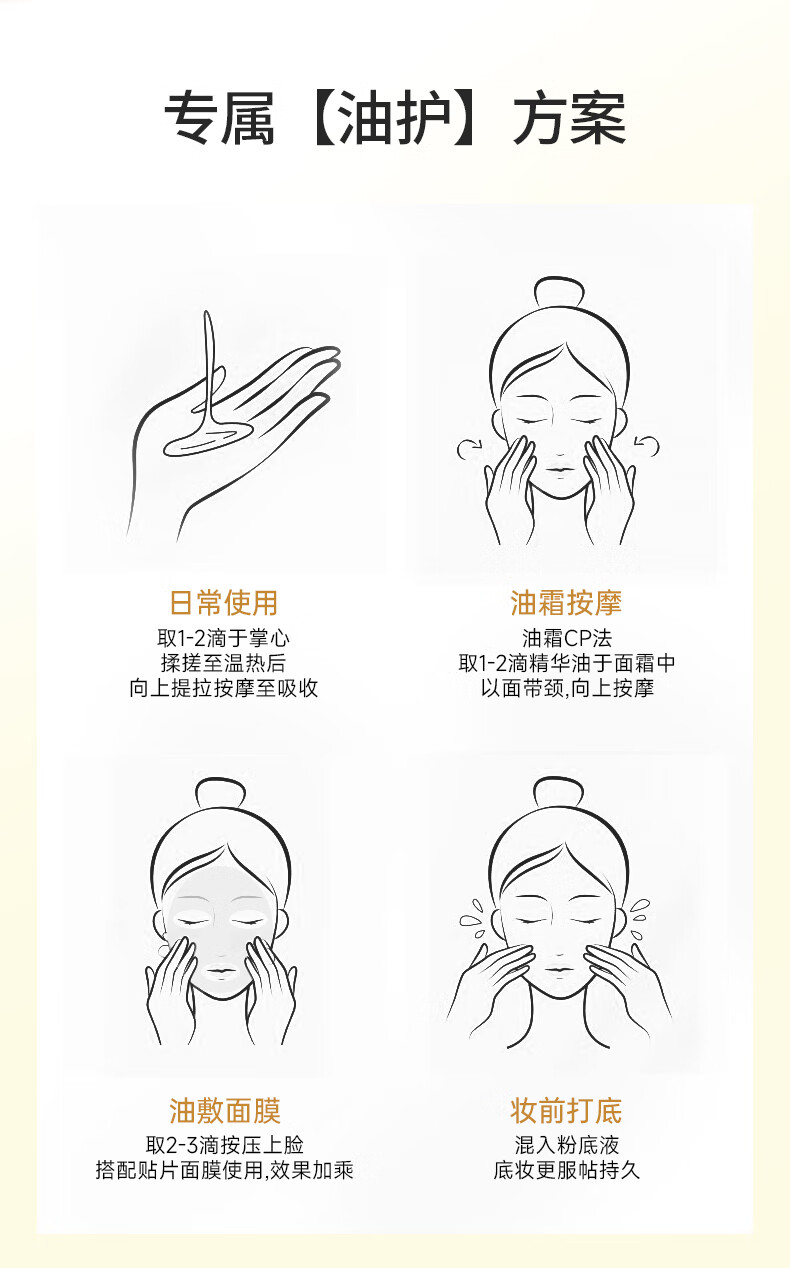 专属【油护】方案

日常使用
取1-2滴于掌心
揉搓至温热后
向上提拉按摩至吸收

油霜按摩
油霜CP法
取1-2滴精华油于面霜中
以面带颈,向上按摩

油敷面膜
取2-3滴按压上脸
搭配贴片面膜使用,效果加乘

妆前打底
混入粉底液
底妆更服帖持久