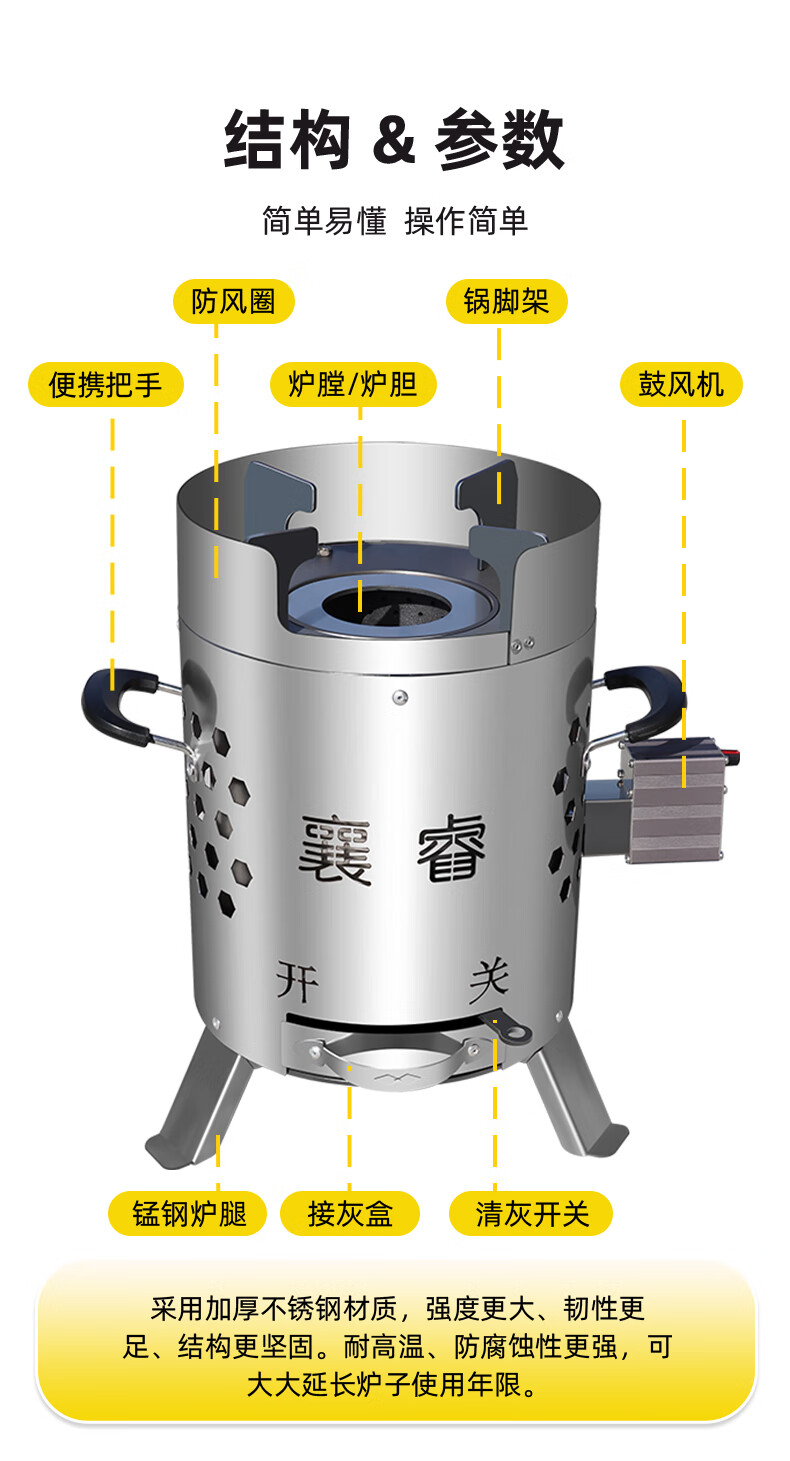 结构 & 参数

简单易懂 操作简单

防风圈

锅脚架

便携把手

炉膛/炉胆

鼓风机

襄睿

开 关

锰钢炉腿

接灰盒

清灰开关

采用加厚不锈钢材质，强度更大、韧性更足、结构更坚固。耐高温、防腐蚀性更强，可大大延长炉子使用年限。