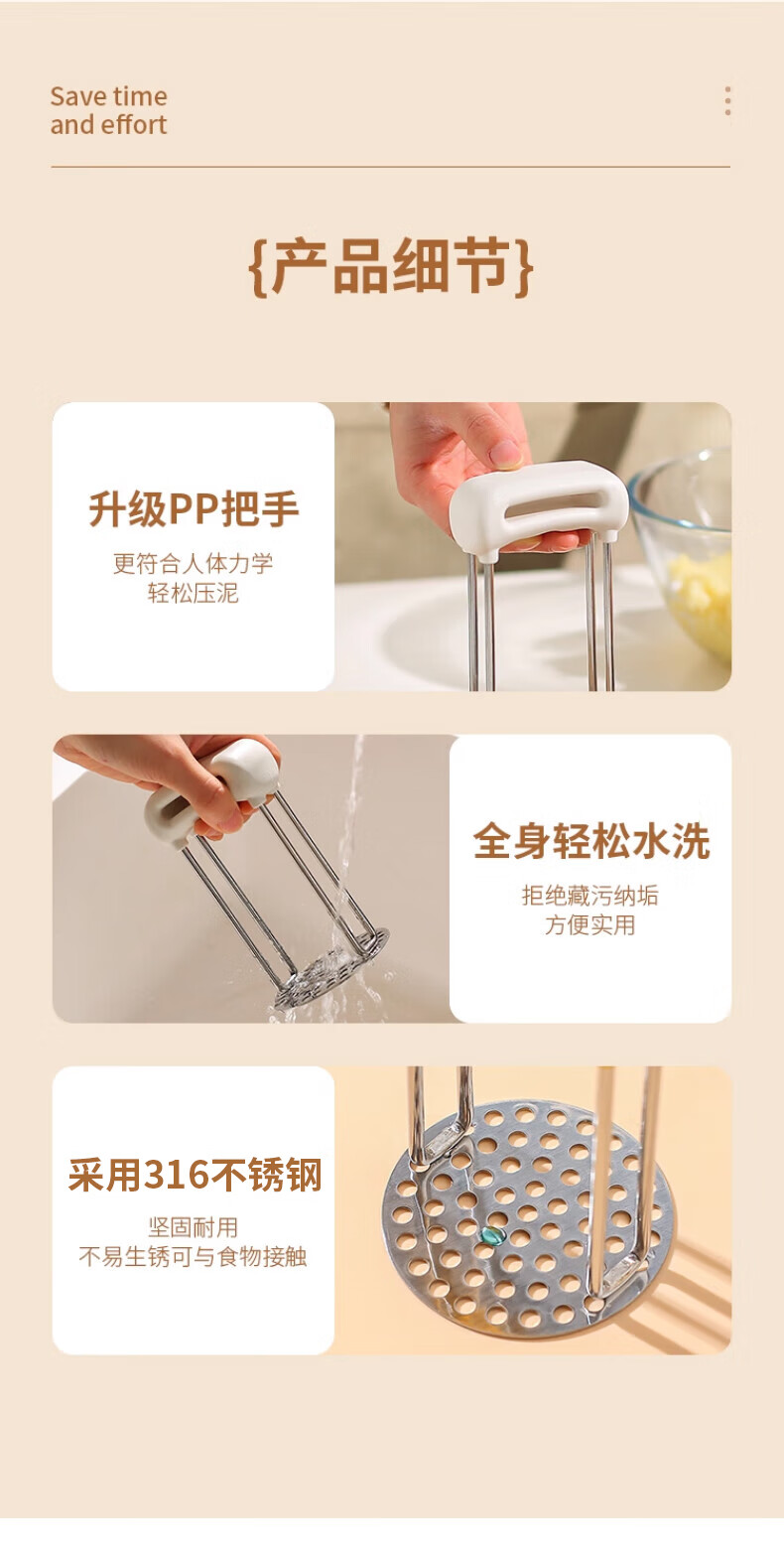 Save time
and effort

{产品细节}

升级PP把手

更符合人体力学
轻松压泥

全身轻松水洗

拒绝藏污纳垢
方便实用

采用316不锈钢

坚固耐用
不易生锈可与食物接触