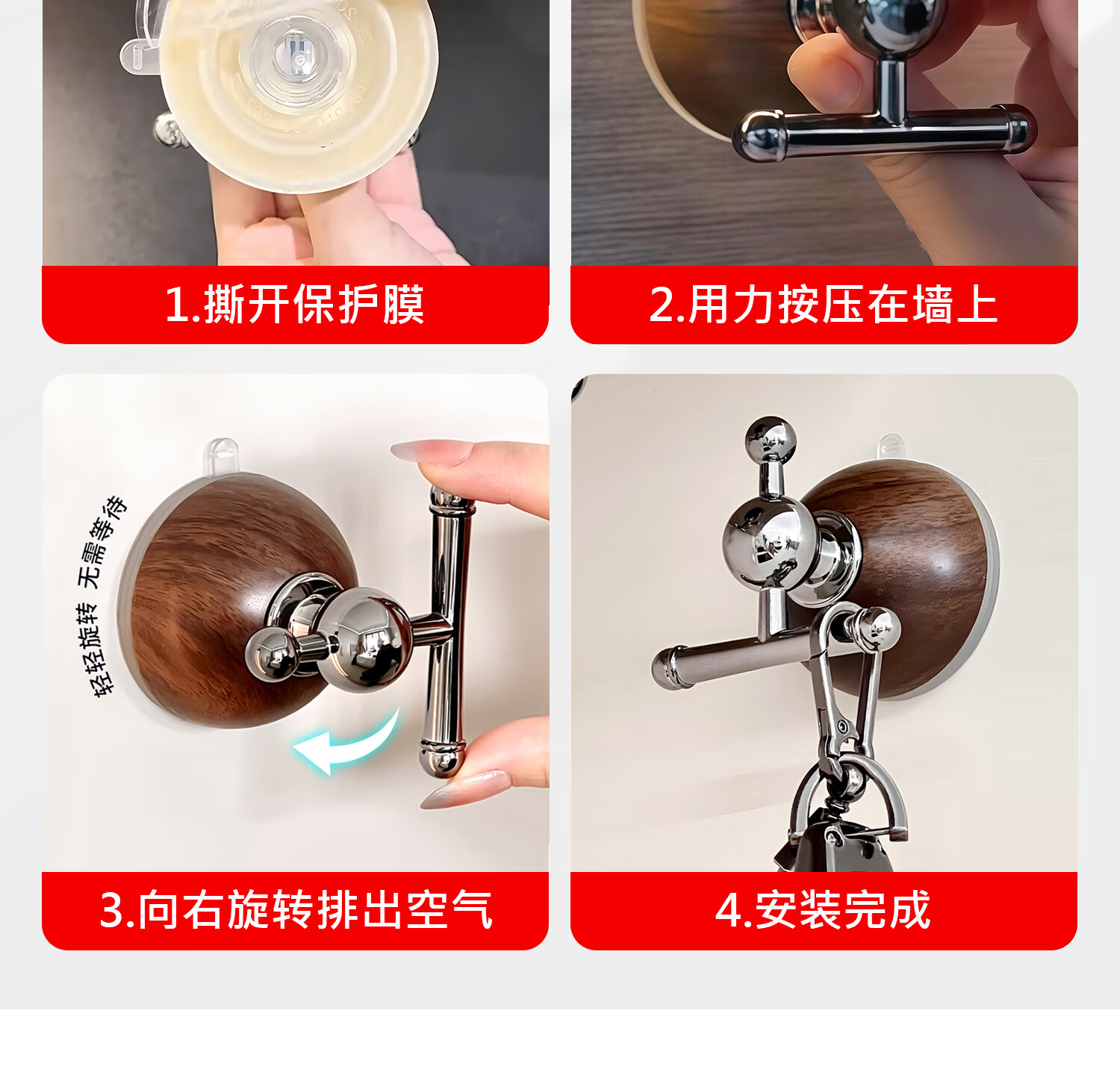 1.撕开保护膜

2.用力按压在墙上

轻轻旋转 无需等待

3.向右旋转排出空气

4.安装完成