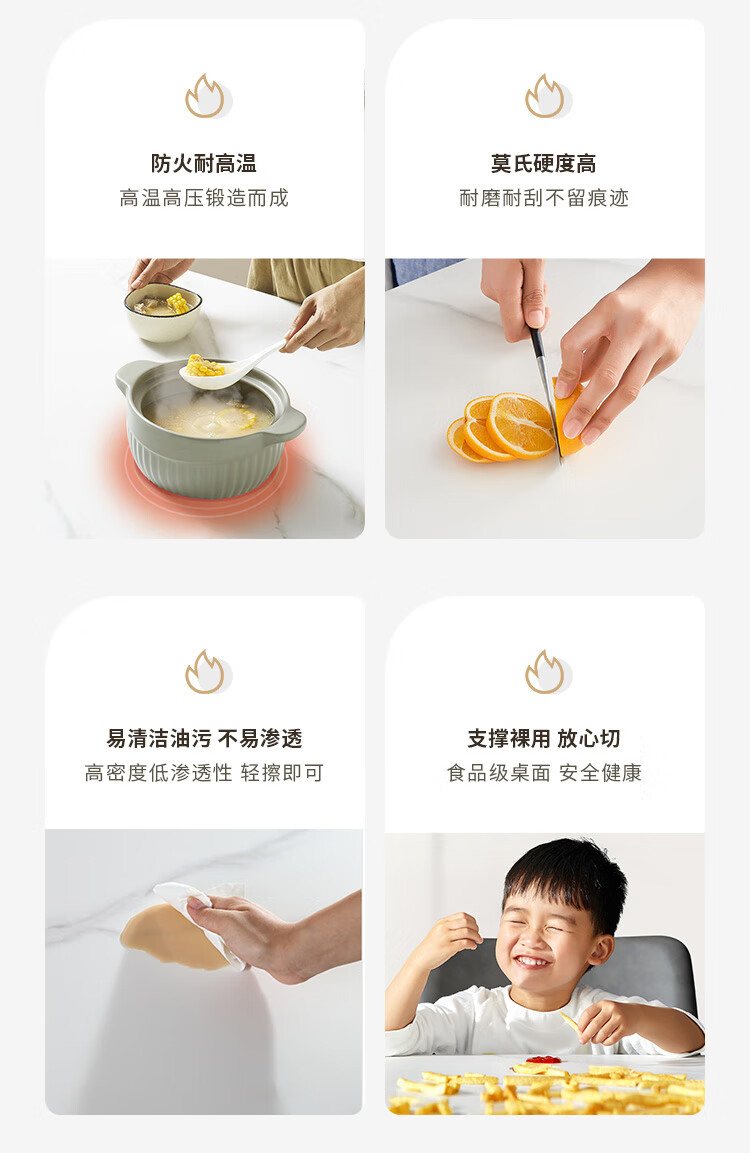 防火耐高温
高温高压锻造而成

莫氏硬度高
耐磨耐刮不留痕迹

易清洁油污 不易渗透
高密度低渗透性 轻擦即可

支撑裸用 放心切
食品级桌面 安全健康