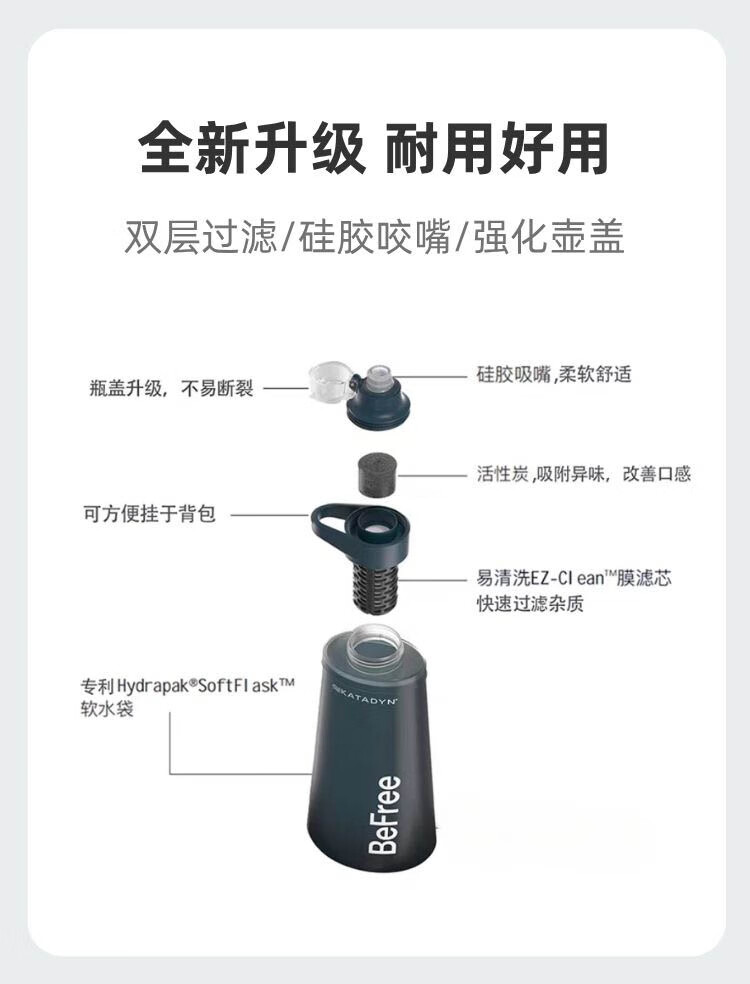 全新升级 耐用好用

双层过滤/硅胶咬嘴/强化壶盖

瓶盖升级，不易断裂

硅胶吸嘴,柔软舒适

活性炭,吸附异味，改善口感

可方便挂于背包

易清洗EZ-Clean™膜滤芯
快速过滤杂质

专利Hydrapak®SoftFlask™
软水袋

KATADYN

BeFree