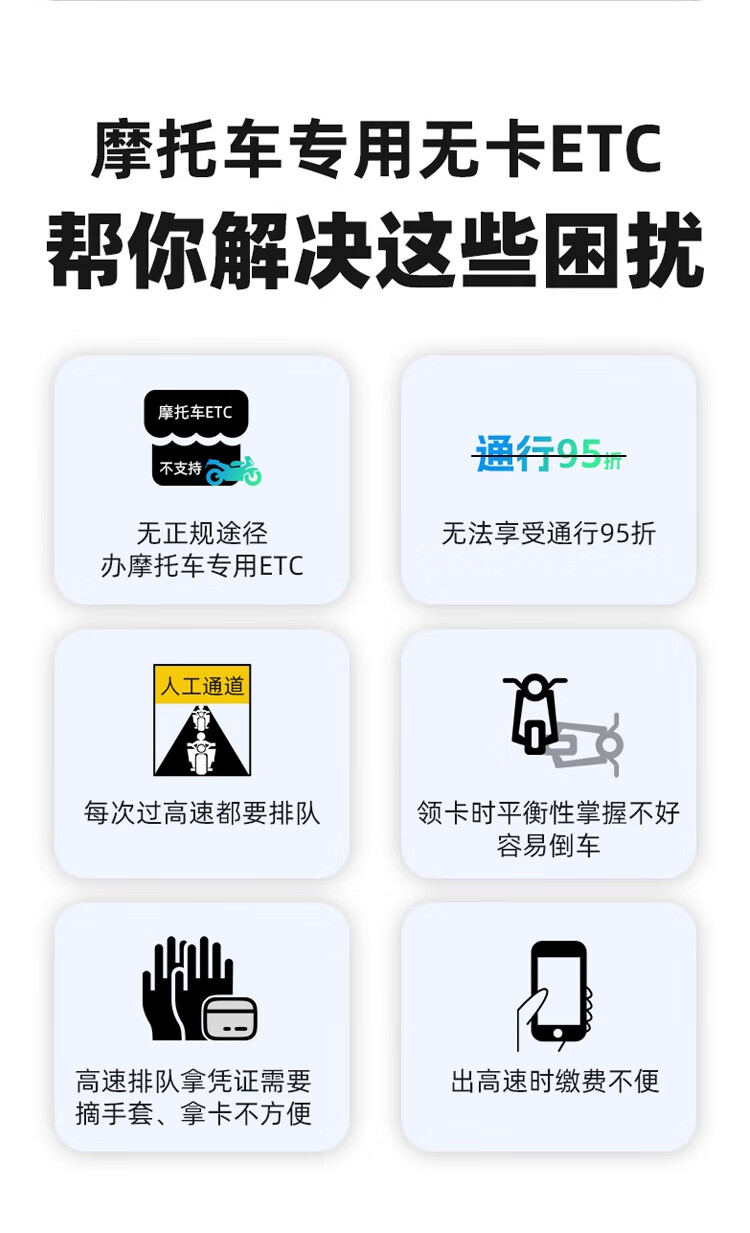 摩托车专用无卡ETC
帮你解决这些困扰

摩托车ETC
不支持

无正规途径
办摩托车专用ETC

通行95折

无法享受通行95折

人工通道

每次过高速都要排队

领卡时平衡性掌握不好
容易倒车

高速排队拿凭证需要
摘手套、拿卡不方便

出高速时缴费不便