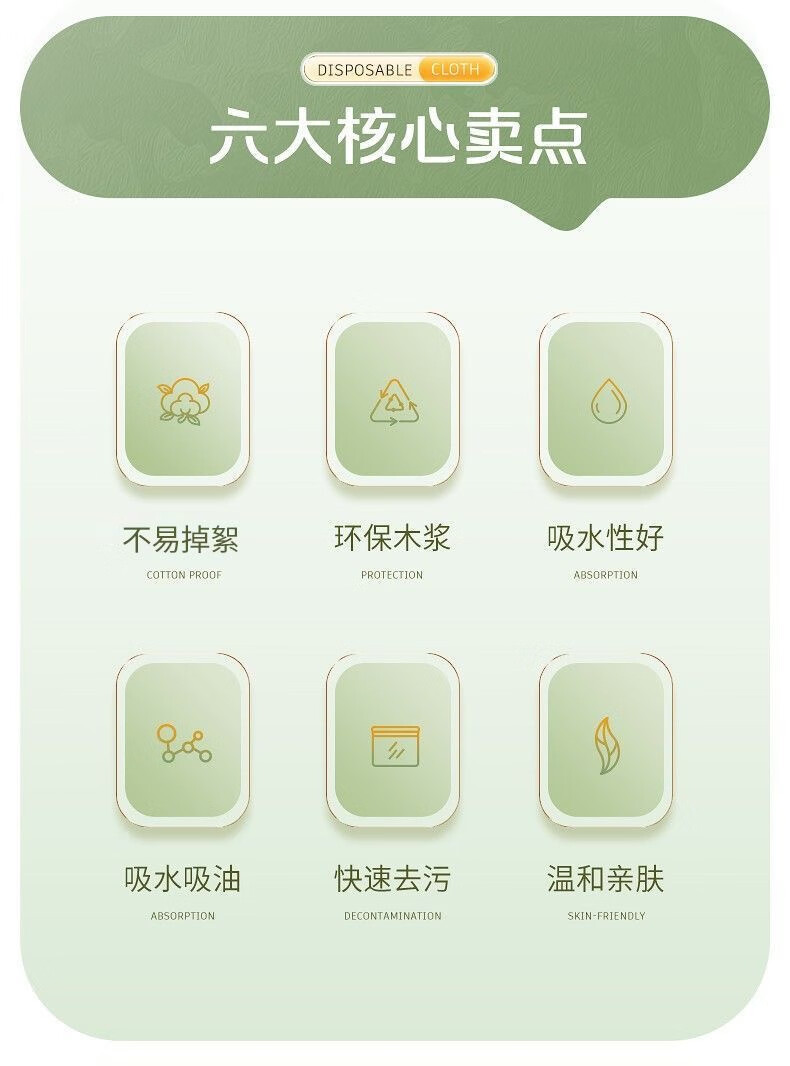 DISPOSABLE CLOTH

六大核心卖点

不易掉絮
COTTON PROOF

环保木浆
PROTECTION

吸水性好
ABSORPTION

吸水吸油
ABSORPTION

快速去污
DECONTAMINATION

温和亲肤
SKIN-FRIENDLY