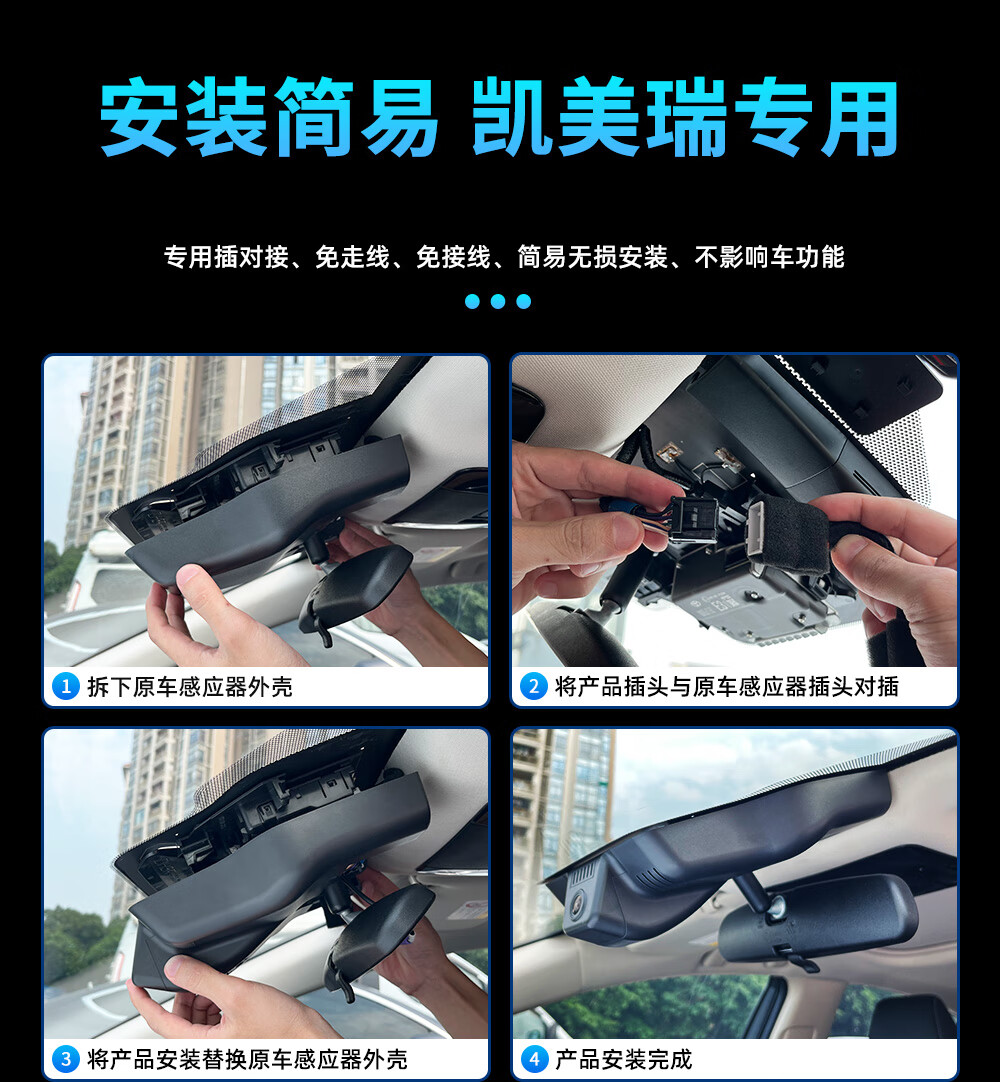 安装简易 凯美瑞专用

专用插对接、免走线、免接线、简易无损安装、不影响车功能

1 拆下原车感应器外壳

2 将产品插头与原车感应器插头对插

3 将产品安装替换原车感应器外壳

4 产品安装完成