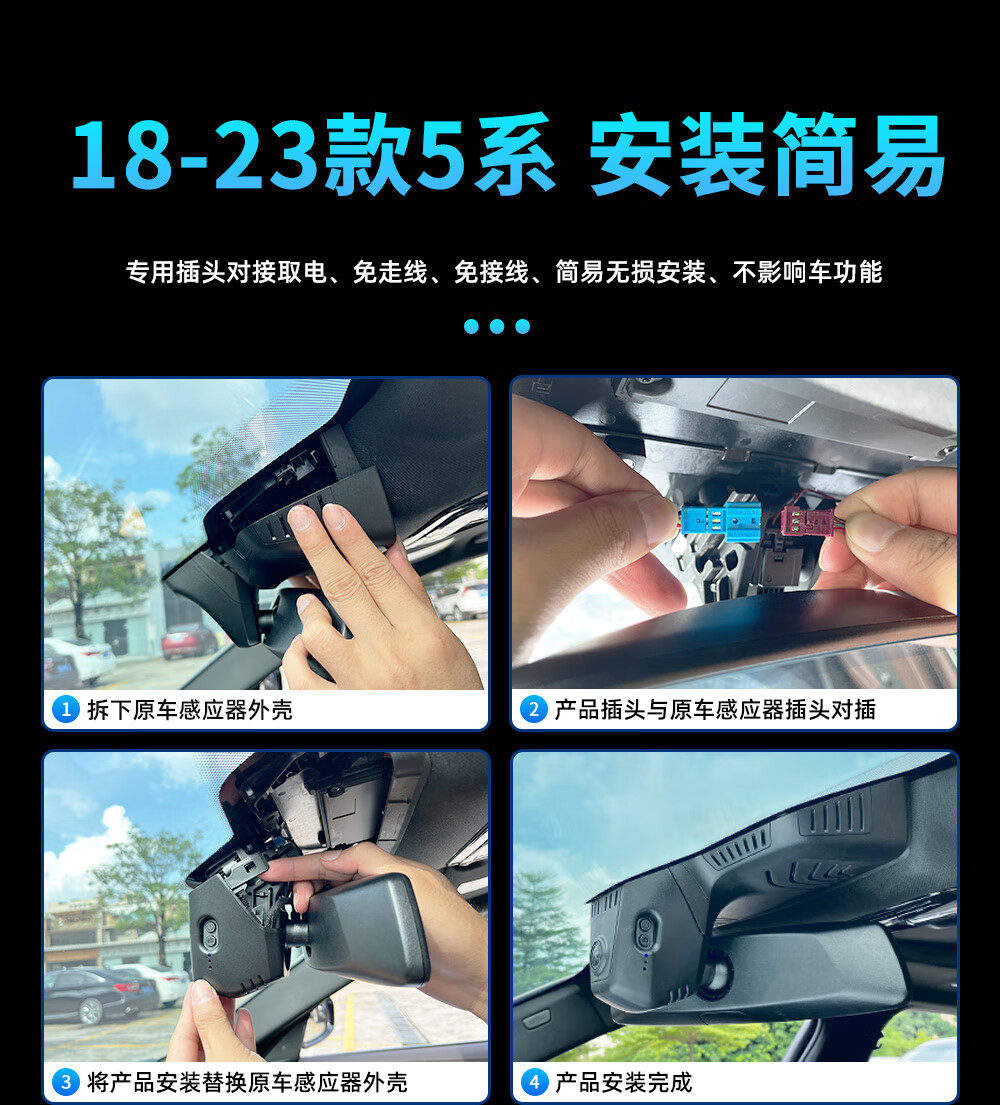 18-23款5系 安装简易

专用插头对接取电、免走线、免接线、简易无损安装、不影响车功能

1 拆下原车感应器外壳

2 产品插头与原车感应器插头对插

3 将产品安装替换原车感应器外壳

4 产品安装完成