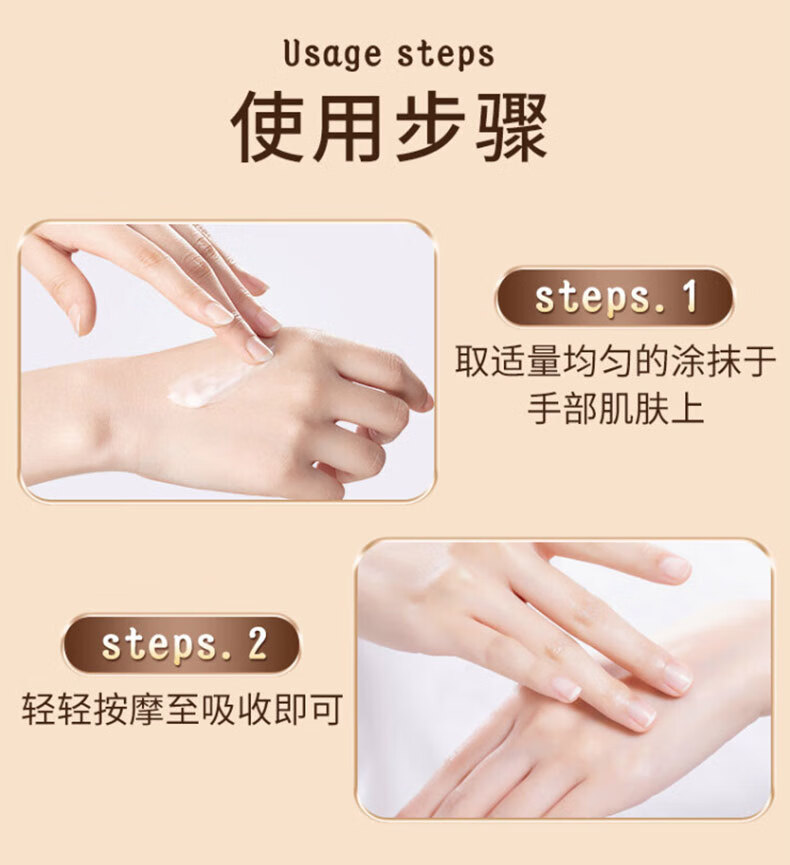 Usage steps
使用步骤

steps. 1
取适量均匀的涂抹于手部肌肤上

steps. 2
轻轻按摩至吸收即可