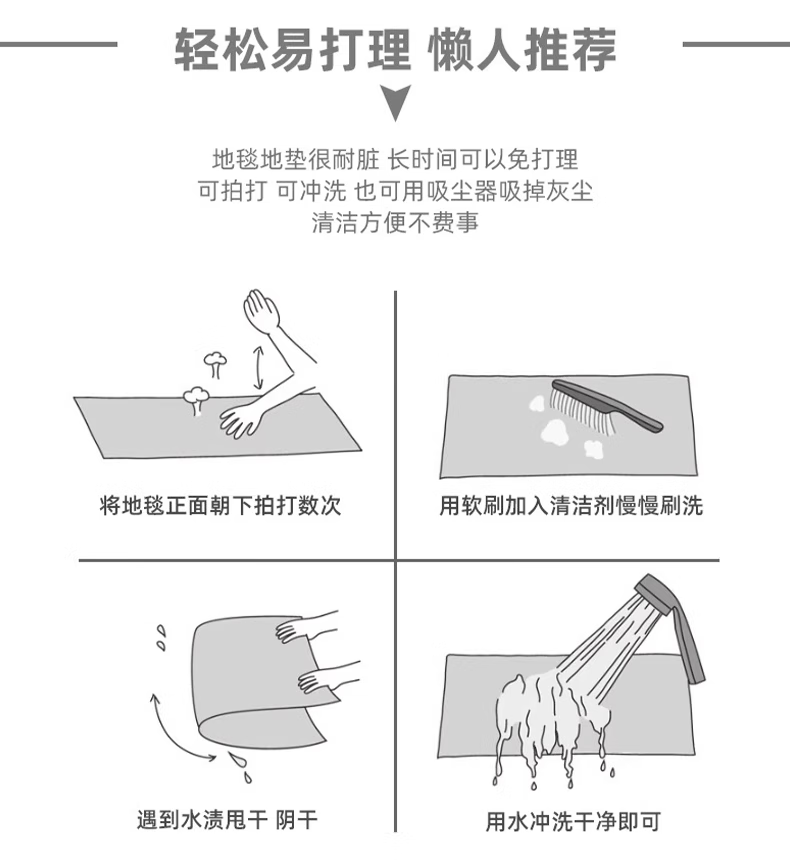 轻松易打理 懒人推荐

地毯地垫很耐脏 长时间可以免打理
可拍打 可冲洗 也可用吸尘器吸掉灰尘
清洁方便不费事

将地毯正面朝下拍打数次

用软刷加入清洁剂慢慢刷洗

遇到水渍甩干 阴干

用水冲洗干净即可