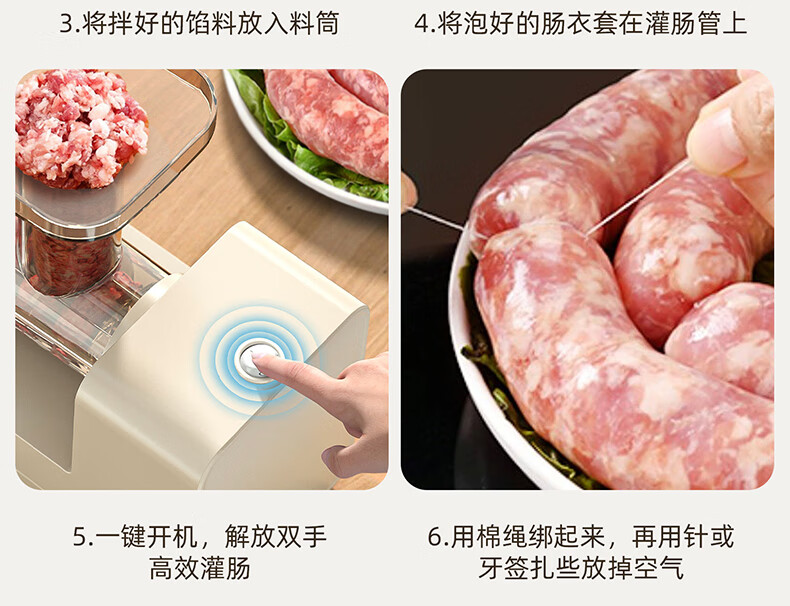 3.将拌好的馅料放入料筒

4.将泡好的肠衣套在灌肠管上

5.一键开机，解放双手
高效灌肠

6.用棉绳绑起来，再用针或
牙签扎些放掉空气