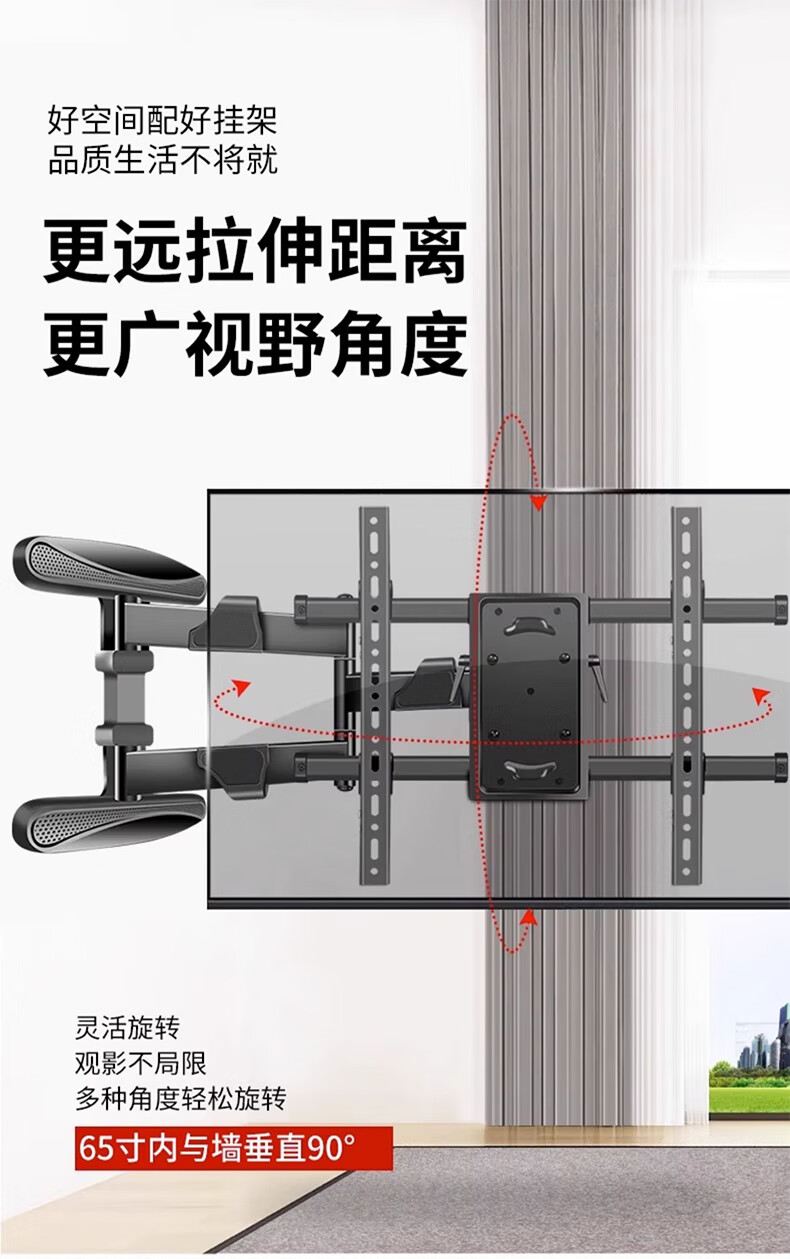 好空间配好挂架
品质生活不将就

更远拉伸距离
更广视野角度

灵活旋转
观影不局限
多种角度轻松旋转

65寸内与墙垂直90°