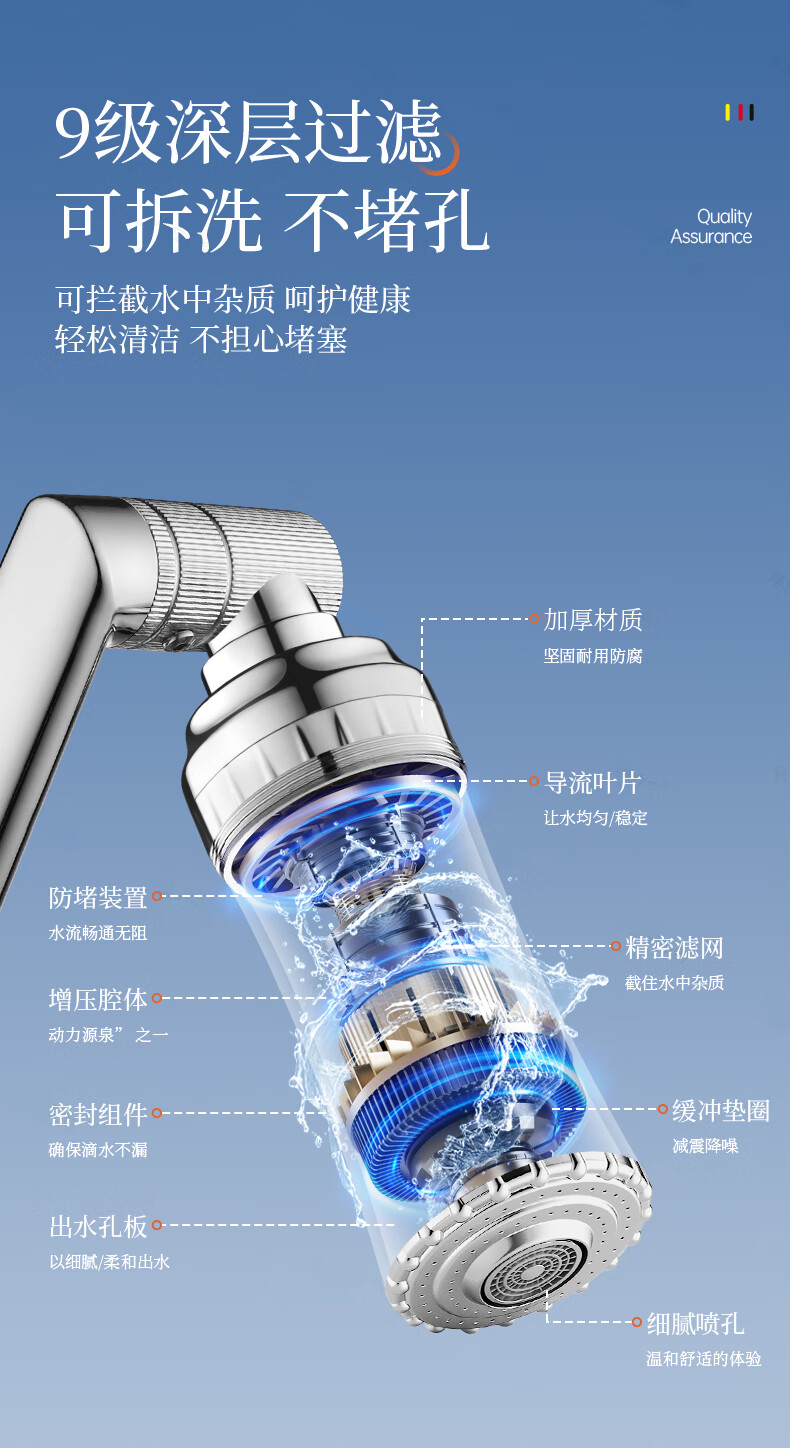 9级深层过滤
可拆洗 不堵孔

Quality
Assurance

可拦截水中杂质 呵护健康
轻松清洁 不担心堵塞

加厚材质
坚固耐用防腐

导流叶片
让水均匀/稳定

防堵装置
水流畅通无阻

精密滤网
截住水中杂质

增压腔体
动力源泉”之一

密封组件
确保滴水不漏

缓冲垫圈
减震降噪

出水孔板
以细腻/柔和出水

细腻喷孔
温和舒适的体验