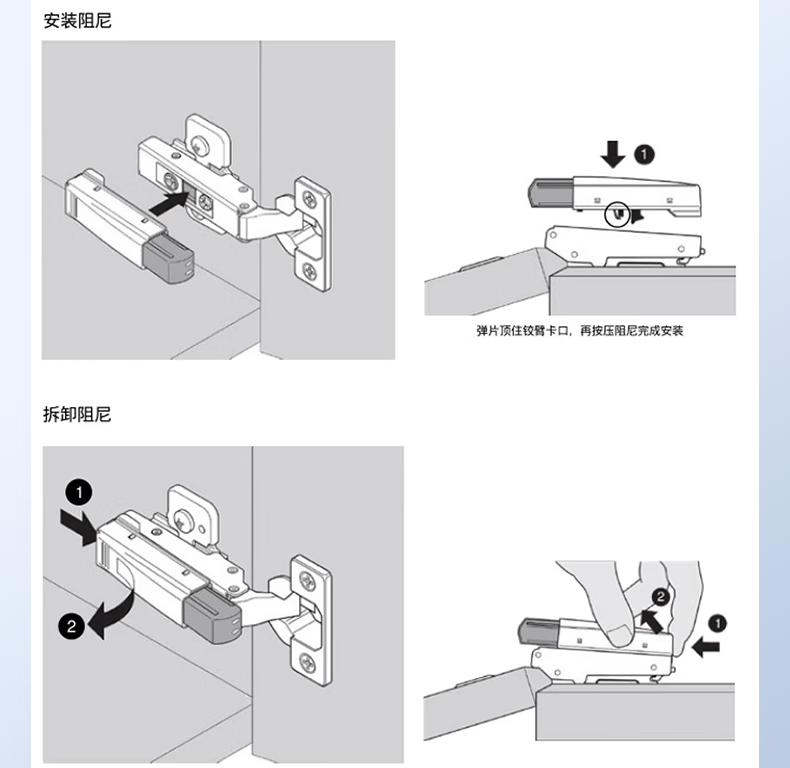 安装阻尼

1

弹片顶住铰臂卡口，再按压阻尼完成安装

拆卸阻尼

1

2

2

1