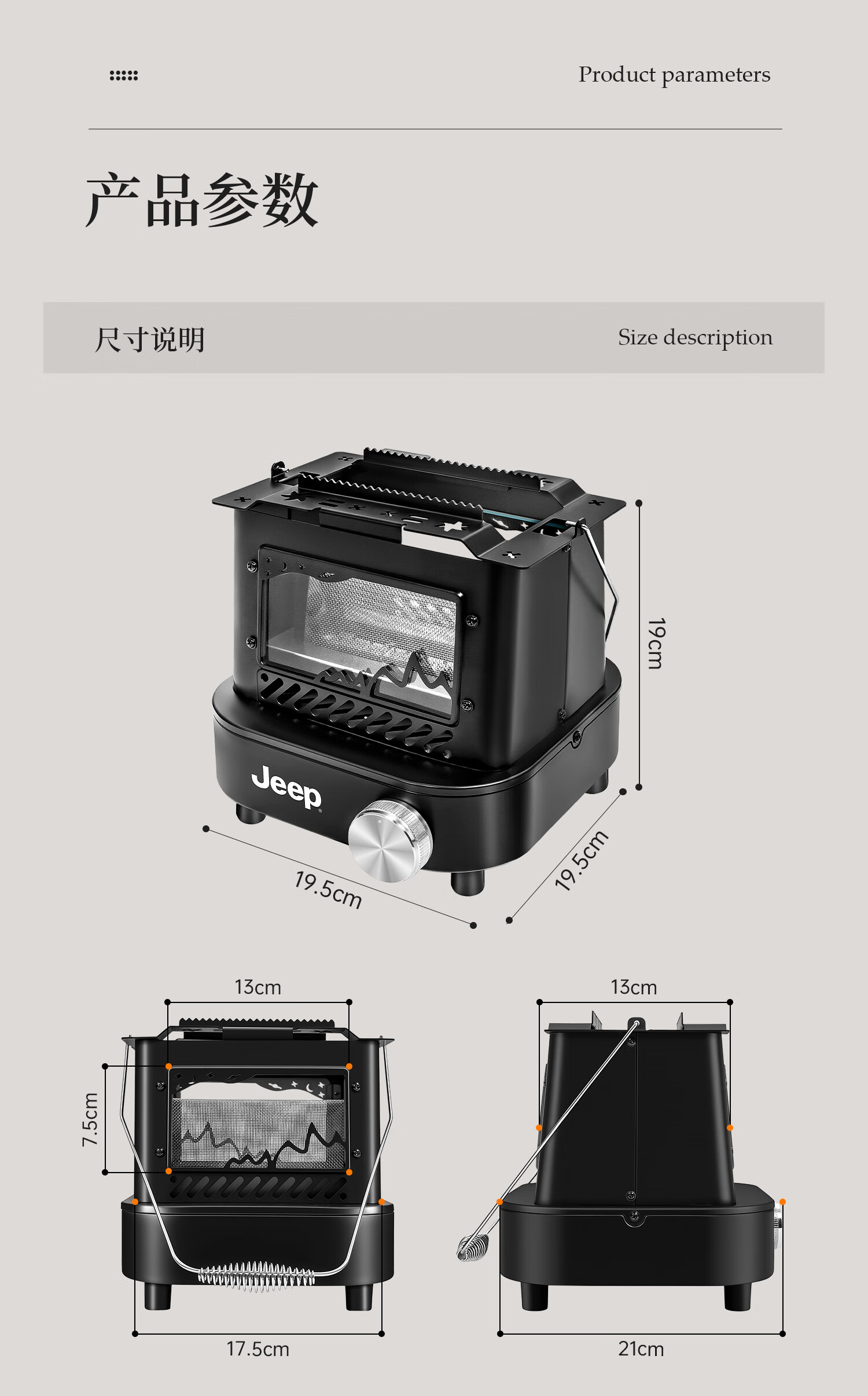 Product parameters

产品参数

尺寸说明

Size description

Jeep

19cm

19.5cm

19.5cm

13cm

7.5cm

17.5cm

13cm

21cm