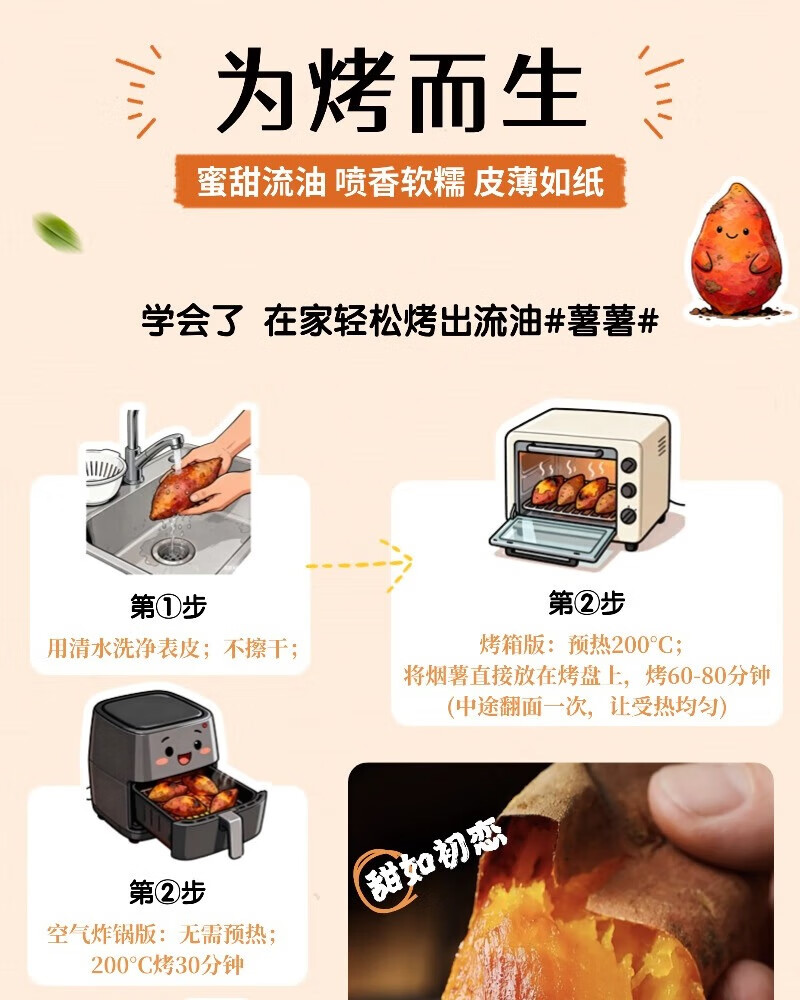 为烤而生

蜜甜流油 喷香软糯 皮薄如纸

学会了 在家轻松烤出流油#薯薯#

第①步

用清水洗净表皮；不擦干；

第②步

烤箱版：预热200°C；
将烟薯直接放在烤盘上，烤60-80分钟
(中途翻面一次，让受热均匀)

第②步

空气炸锅版：无需预热；
200°C烤30分钟

甜如初恋