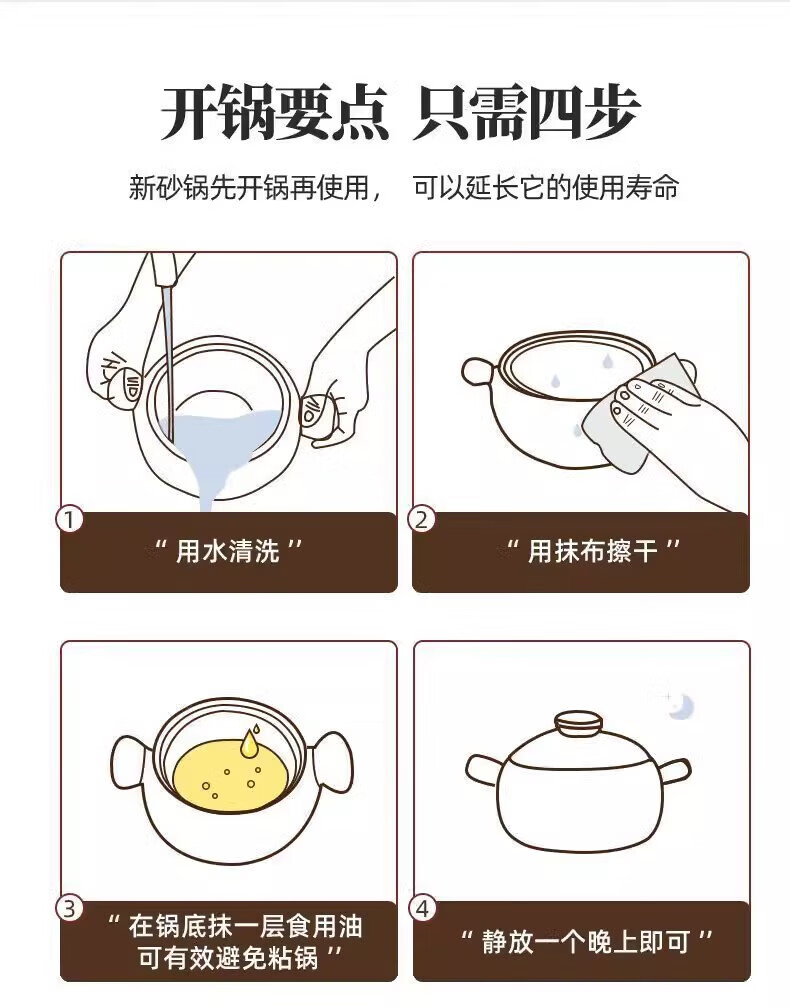 开锅要点 只需四步

新砂锅先开锅再使用， 可以延长它的使用寿命

1

“ 用水清洗 ”

2

“ 用抹布擦干 ”

3

“ 在锅底抹一层食用油 可有效避免粘锅 ”

4

“ 静放一个晚上即可 ”