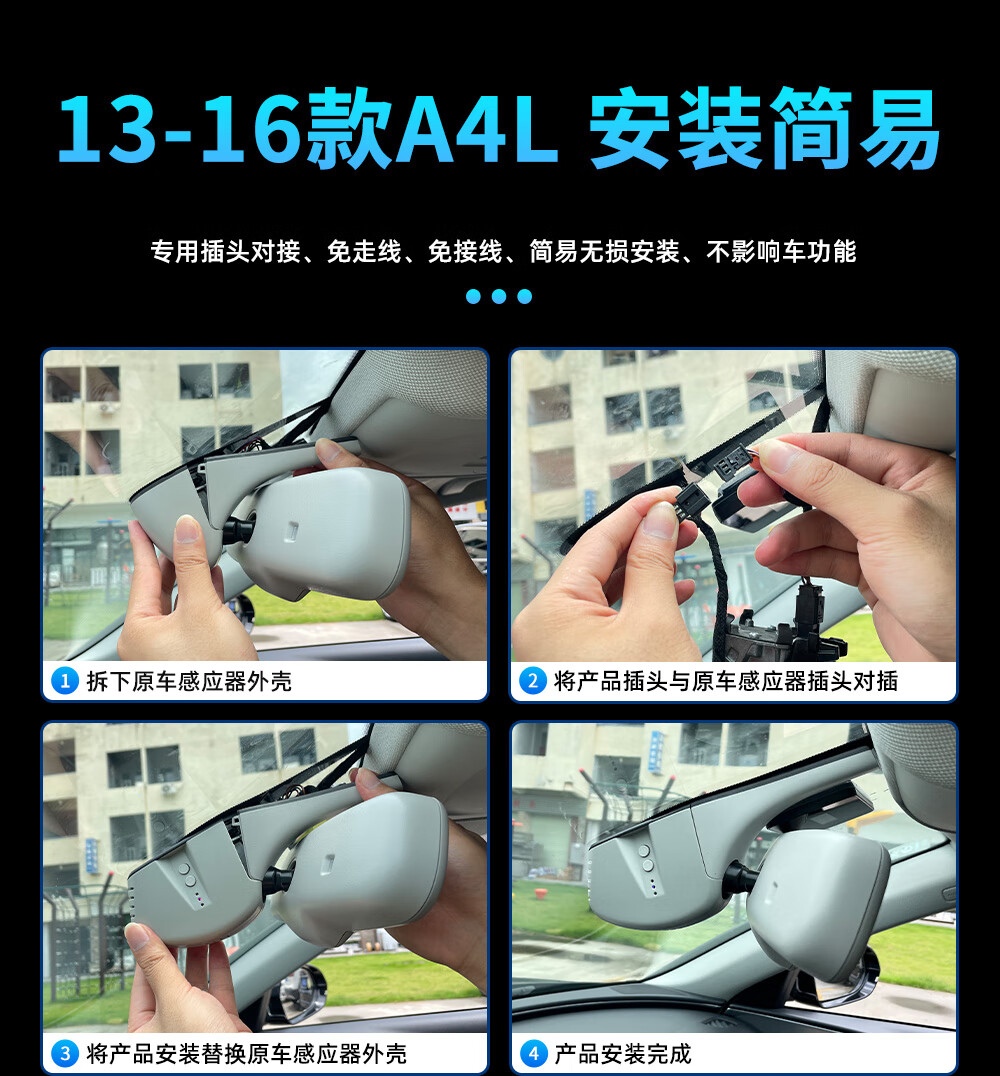 13-16款A4L 安装简易

专用插头对接、免走线、免接线、简易无损安装、不影响车功能

1 拆下原车感应器外壳

2 将产品插头与原车感应器插头对插

3 将产品安装替换原车感应器外壳

4 产品安装完成