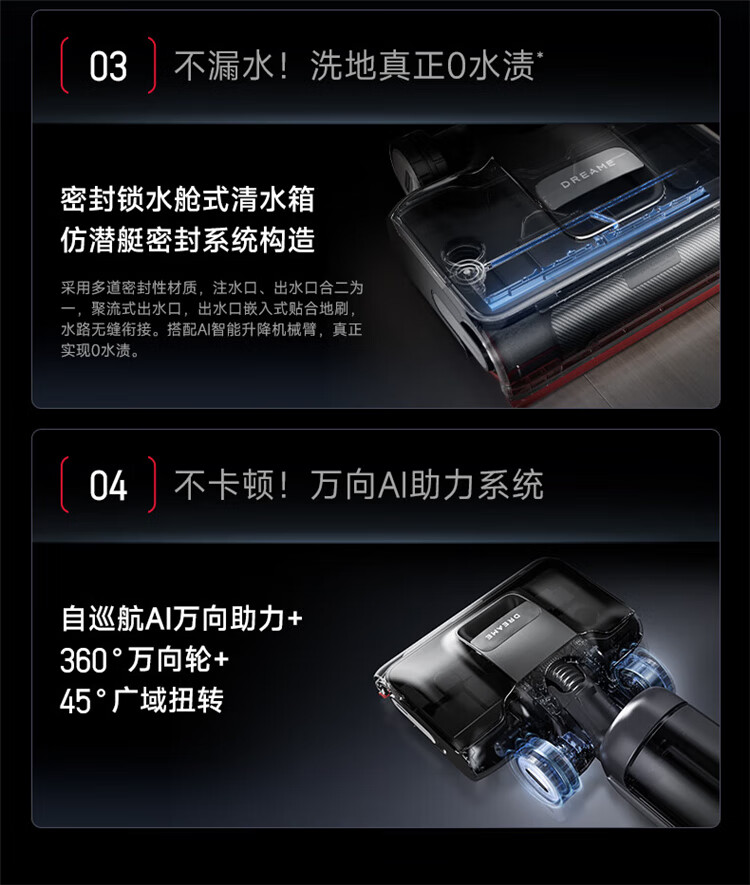 03 不漏水！洗地真正0水渍*

密封锁水舱式清水箱
仿潜艇密封系统构造

采用多道密封性材质，注水口、出水口合二为一，聚流式出水口，出水口嵌入式贴合地刷，水路无缝衔接。搭配AI智能升降机械臂，真正实现0水渍。

DREAME

04 不卡顿！万向AI助力系统

自巡航AI万向助力+
360°万向轮+
45°广域扭转

DREAME