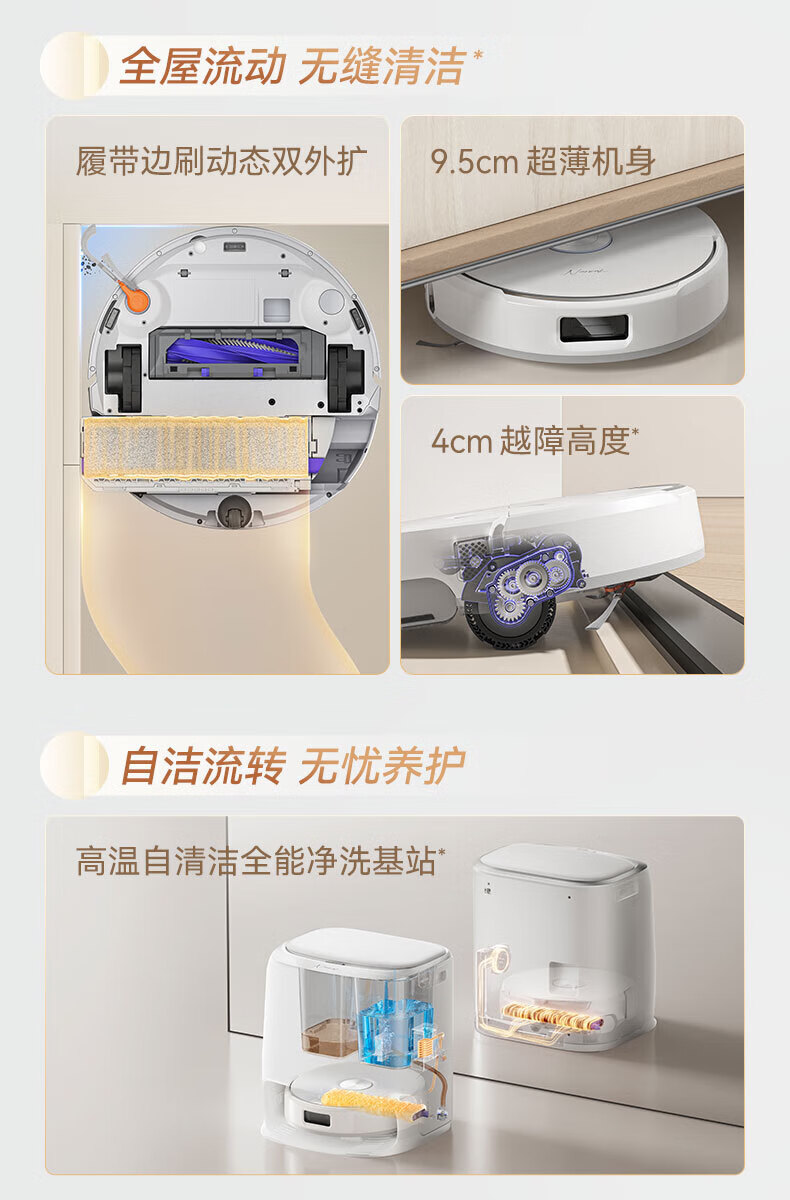 全屋流动 无缝清洁*

履带边刷动态双外扩

9.5cm 超薄机身

4cm 越障高度*

自洁流转 无忧养护

高温自清洁全能净洗基站*