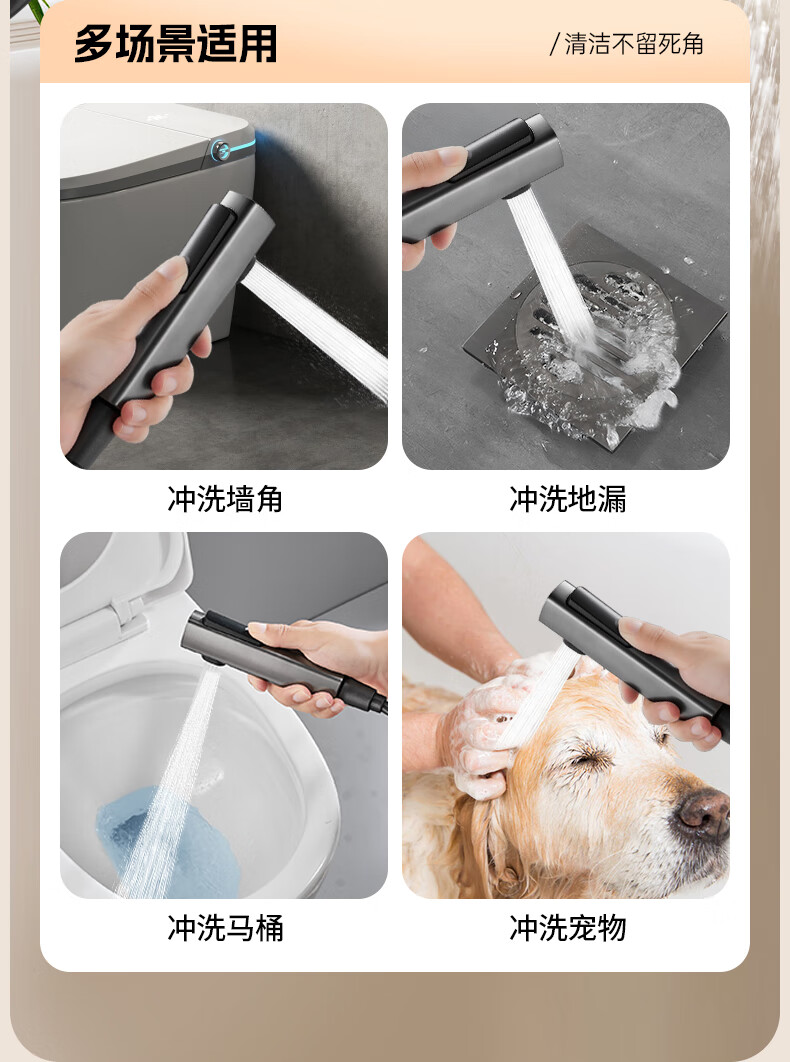 多场景适用

/清洁不留死角

冲洗墙角

冲洗地漏

冲洗马桶

冲洗宠物