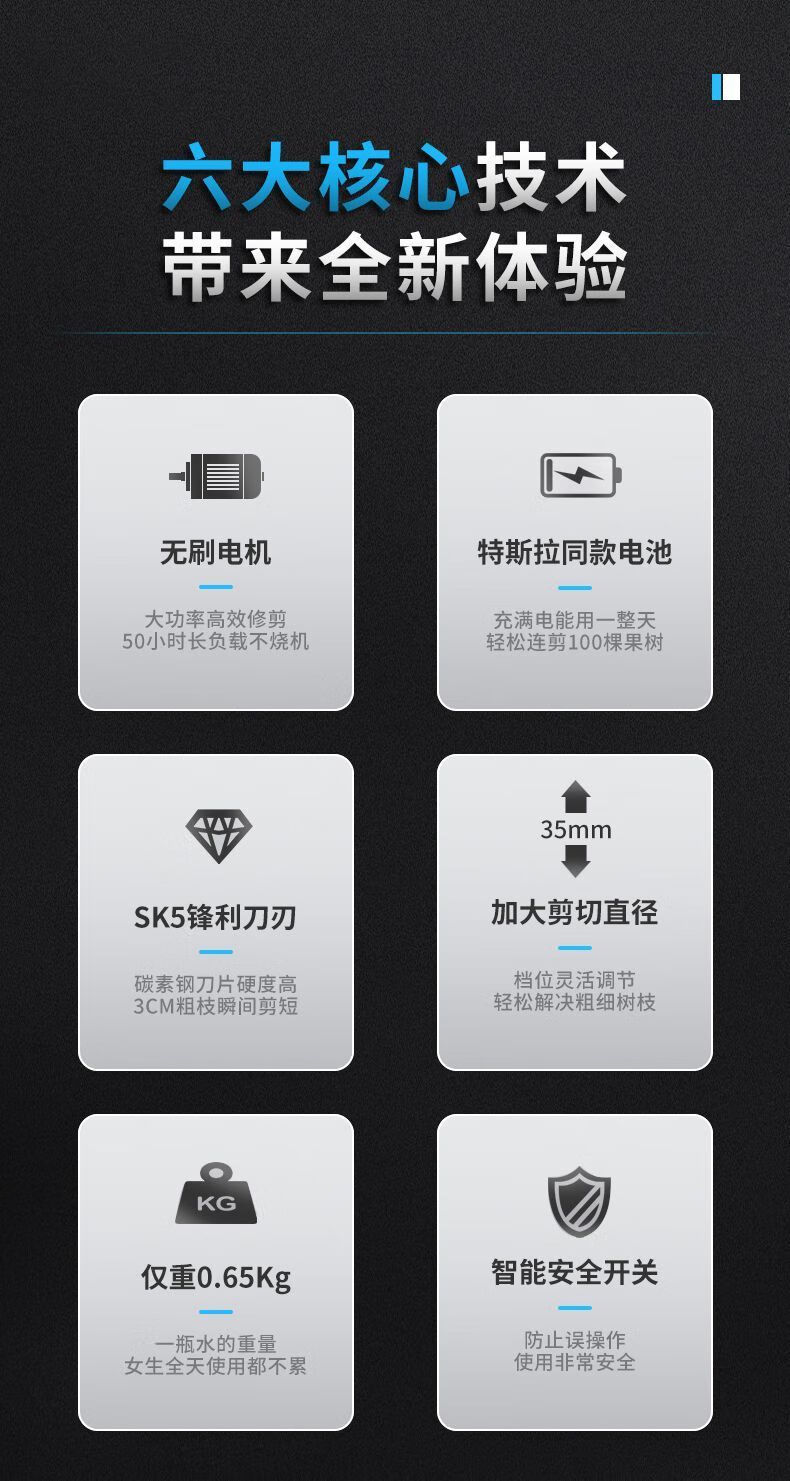 六大核心技术
带来全新体验

无刷电机

大功率高效修剪
50小时长负载不烧机

特斯拉同款电池

充满电能用一整天
轻松连剪100棵果树

SK5锋利刀刃

碳素钢刀片硬度高
3CM粗枝瞬间剪短

35mm

加大剪切直径

档位灵活调节
轻松解决粗细树枝

KG

仅重0.65Kg

一瓶水的重量
女生全天使用都不累

智能安全开关

防止误操作
使用非常安全