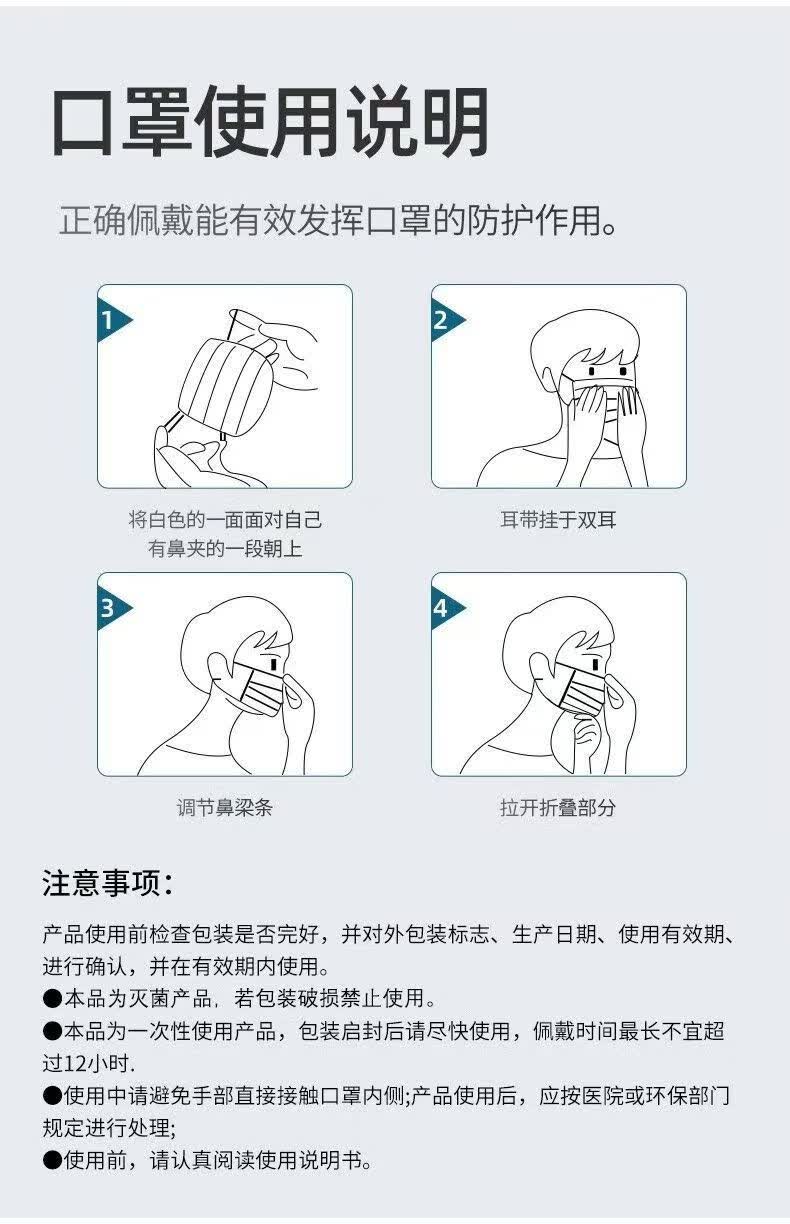 口罩使用说明

正确佩戴能有效发挥口罩的防护作用。

1

将白色的一面面对自己
有鼻夹的一段朝上

2

耳带挂于双耳

3

调节鼻梁条

4

拉开折叠部分

注意事项：

产品使用前检查包装是否完好，并对外包装标志、生产日期、使用有效期、进行确认，并在有效期内使用。
●本品为灭菌产品，若包装破损禁止使用。
●本品为一次性使用产品，包装启封后请尽快使用，佩戴时间最长不宜超过12小时.
●使用中请避免手部直接接触口罩内侧;产品使用后，应按医院或环保部门规定进行处理;
●使用前，请认真阅读使用说明书。