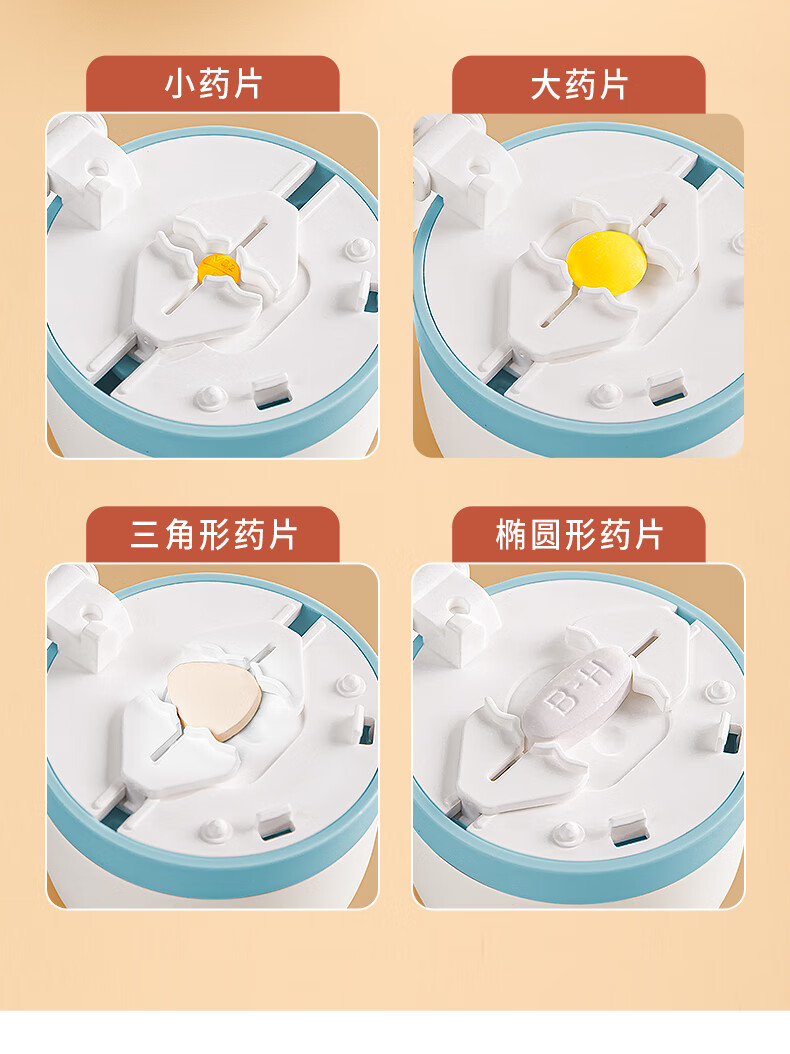 小药片

大药片

三角形药片

椭圆形药片

B-H