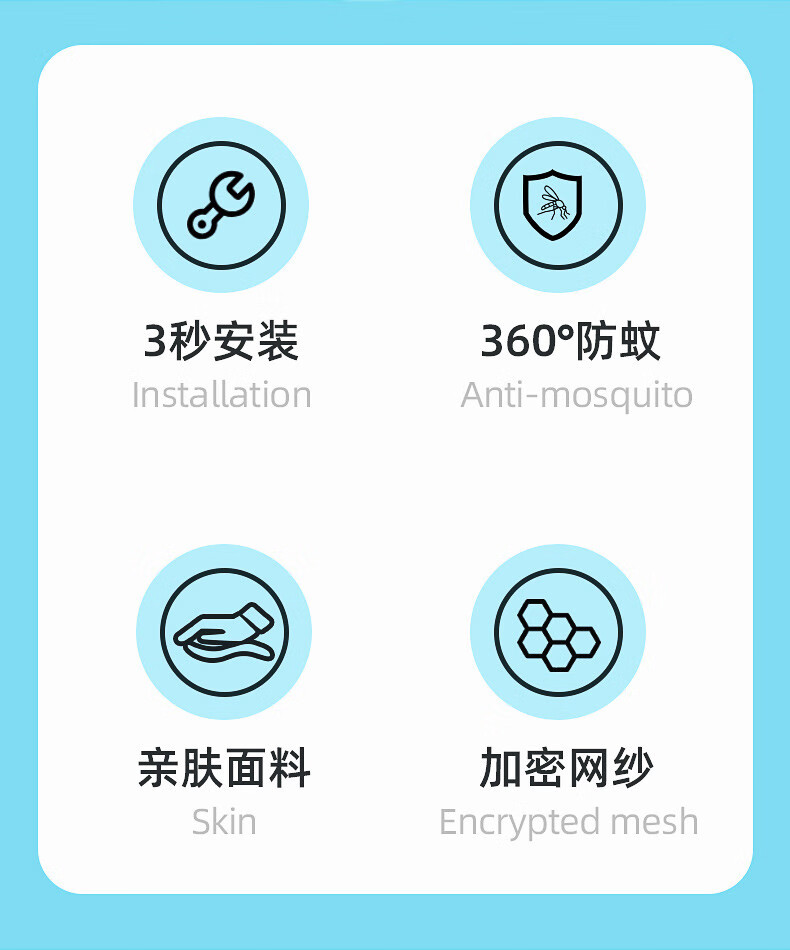 3秒安装
Installation

360°防蚊
Anti-mosquito

亲肤面料
Skin

加密网纱
Encrypted mesh