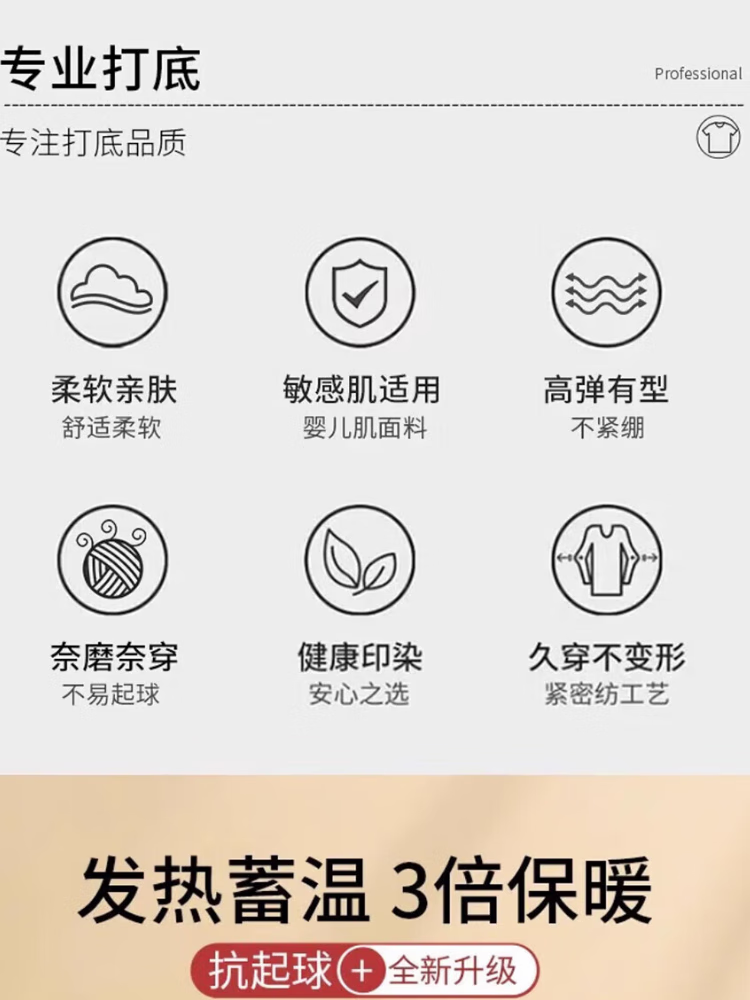 专业打底

Professional

专注打底品质

柔软亲肤
舒适柔软

敏感肌适用
婴儿肌面料

高弹有型
不紧绷

奈磨奈穿
不易起球

健康印染
安心之选

久穿不变形
紧密纺工艺

发热蓄温 3倍保暖

抗起球 + 全新升级